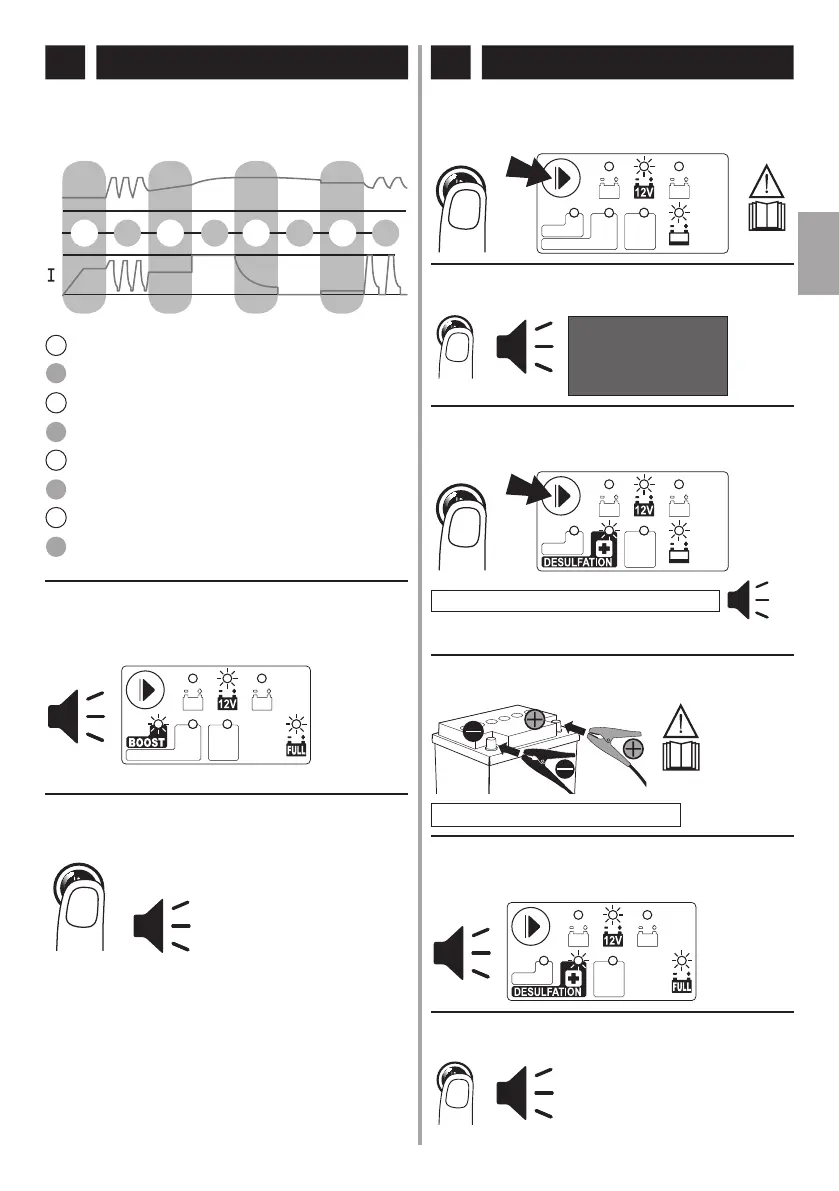 I

12V

BOOST

FULL

12V

12V

DESULFATION

12V

DESULFATION

FULL