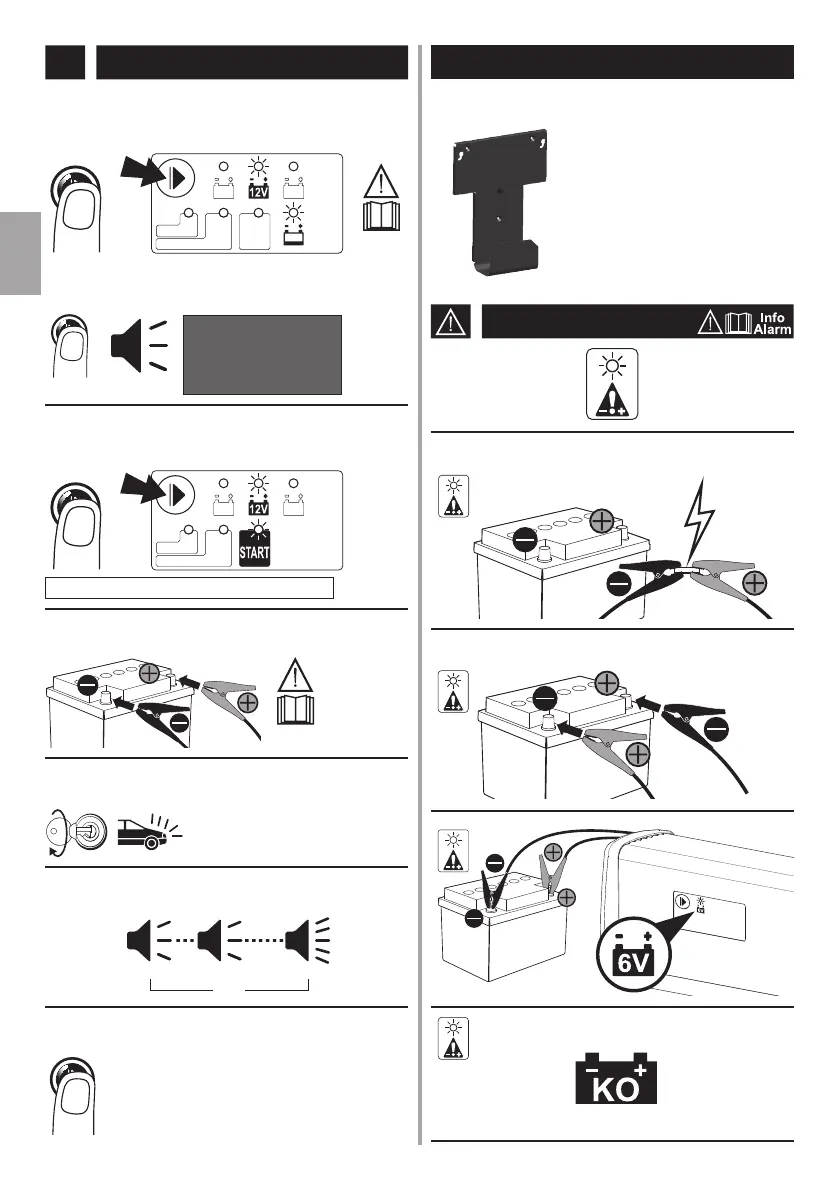 12V

12V
START

Info
Alarm

6V

KO