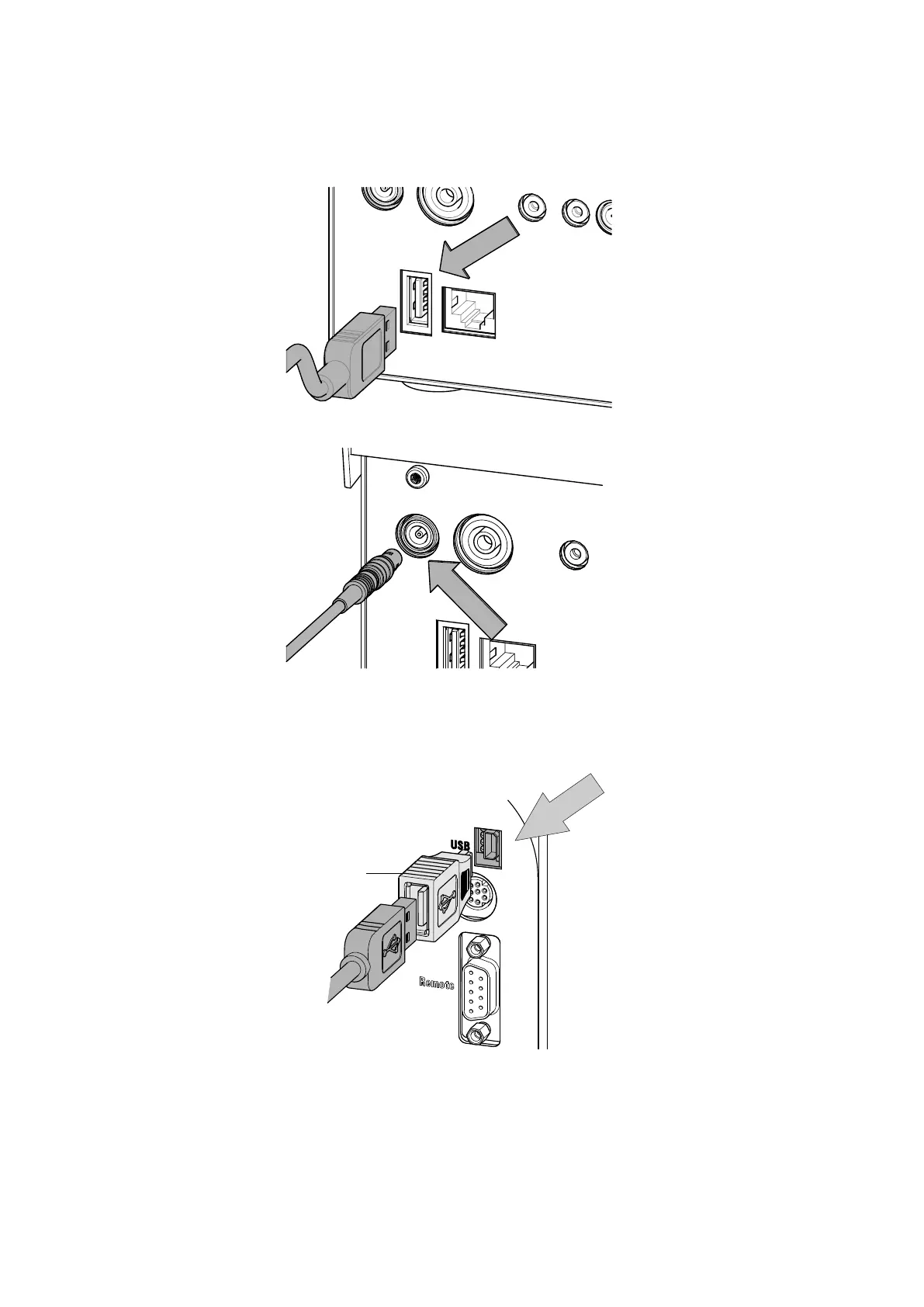 USB

Remote