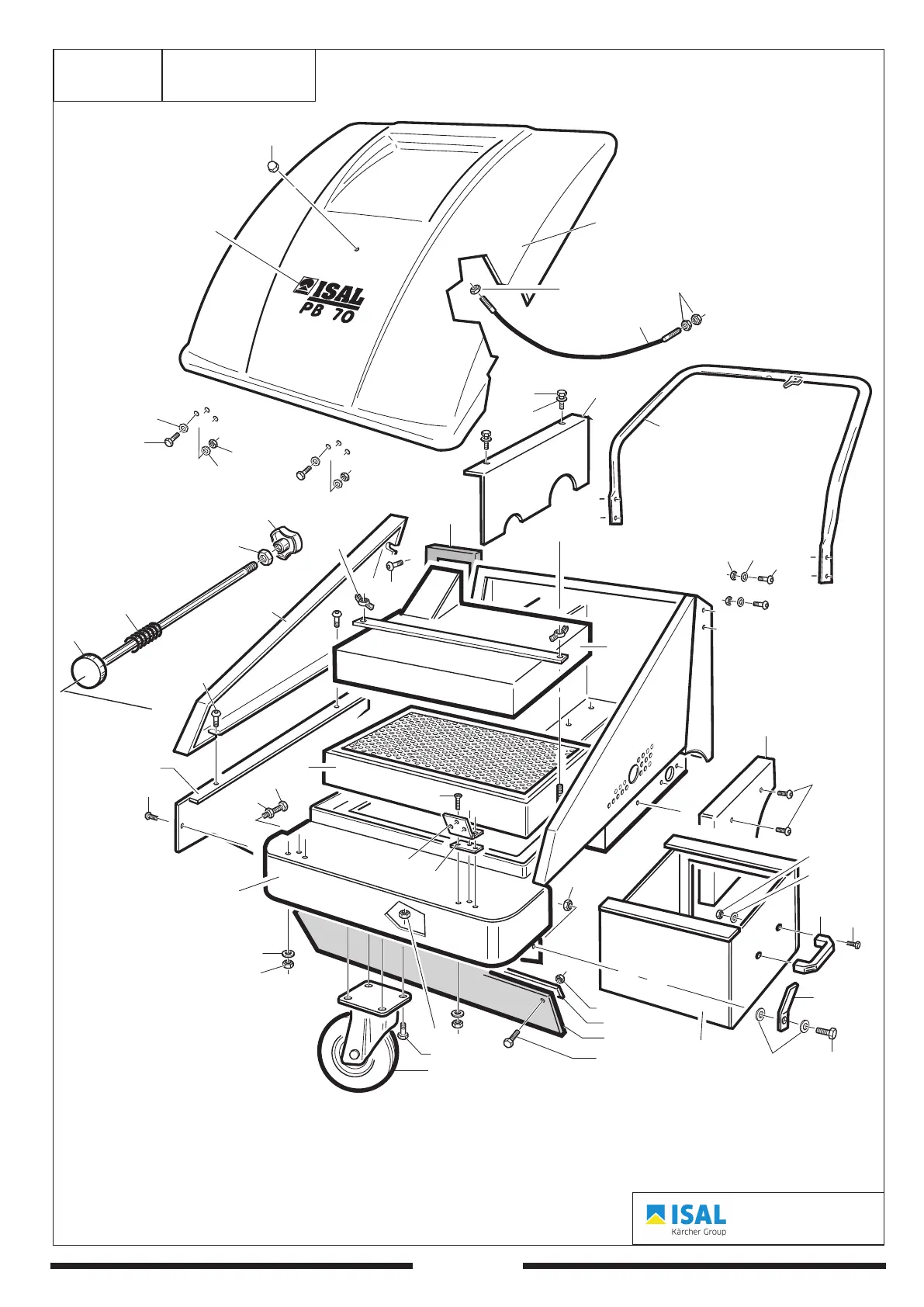 ISAL
PB 70

ISAL
Kärcher Group