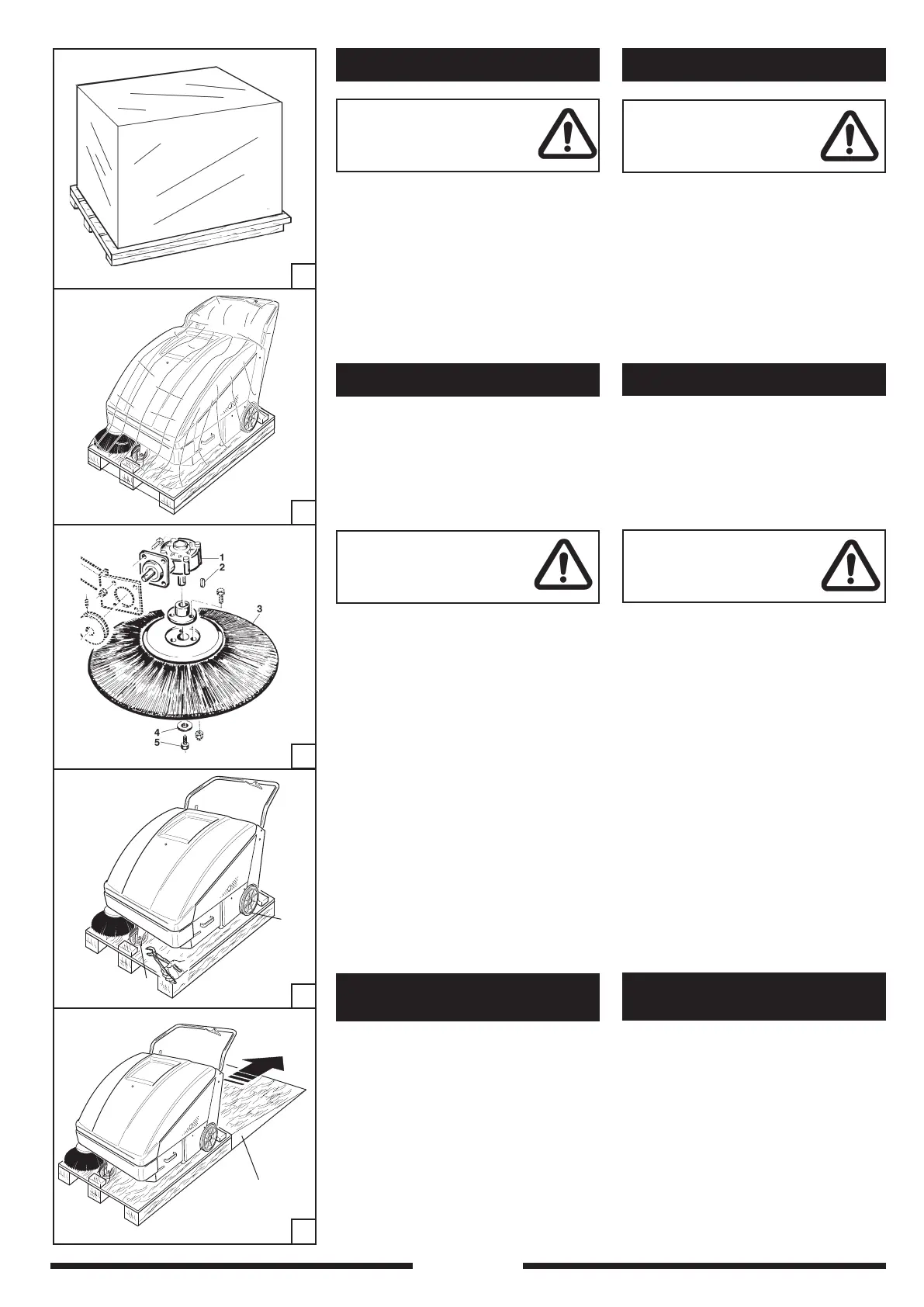 1
2
3
4
5