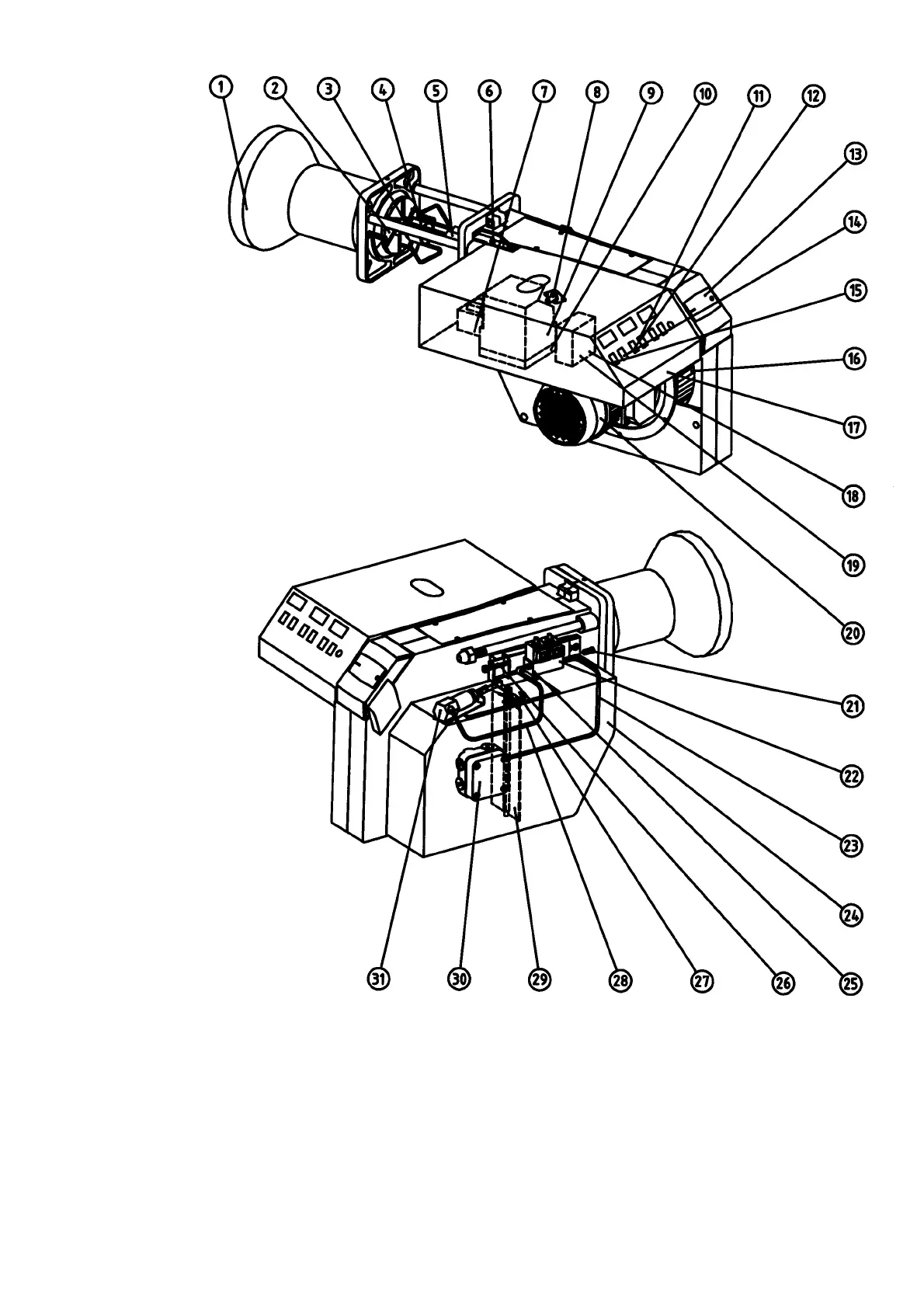 1 2 3 4 5 6 7 8 9 10 11 12
13
14
15
16
17
18
19
20
21
22
23
24
31 30 29 28 27 26 25