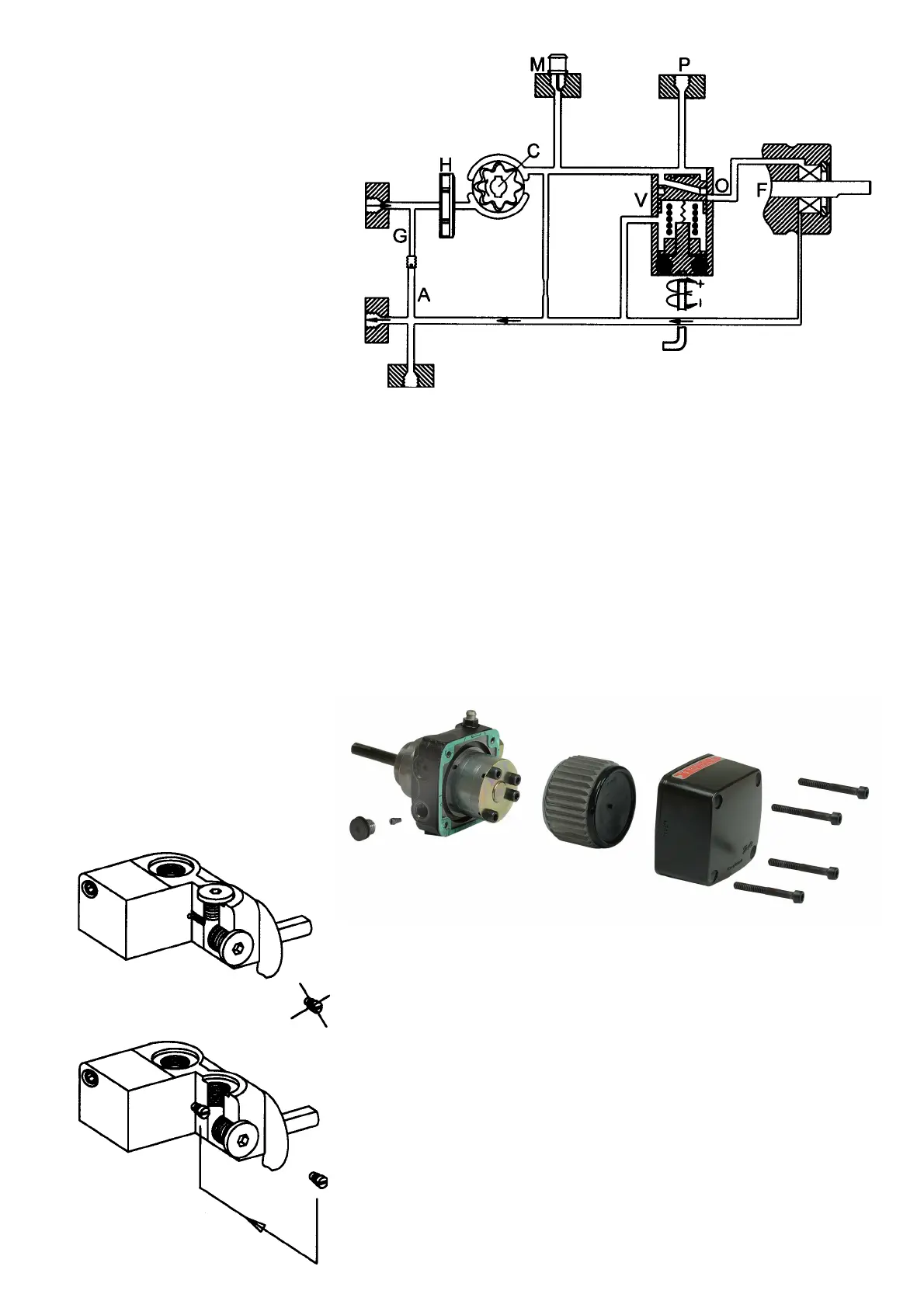 M
P
C
H
O
F
V
G
A
+
-