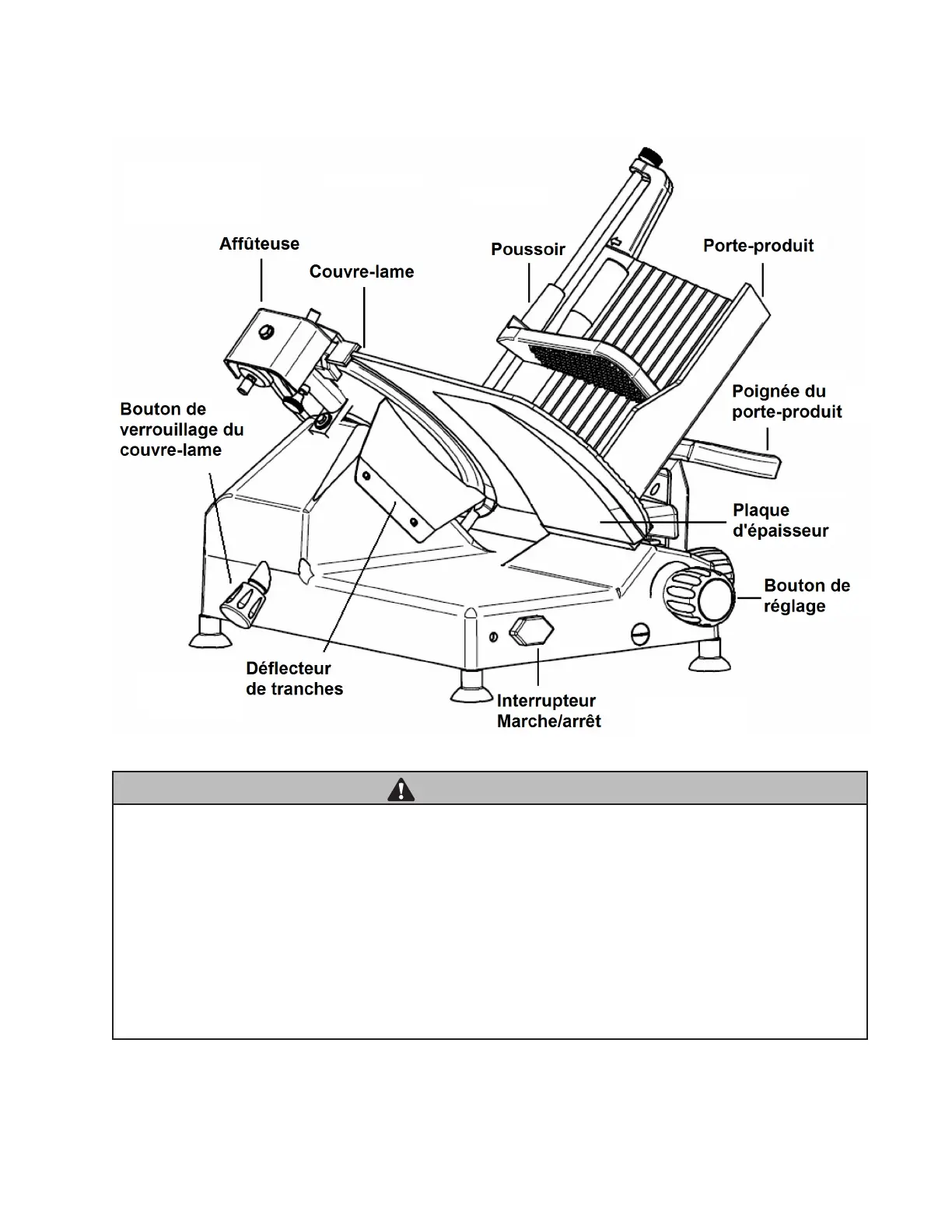 Affûteuse

Couvre-lame

Poussoir

Porte-produit

Bouton de verrouillage du couvre-lame

Poignée du porte-produit

Plaque d'épaisseur

Bouton de réglage

Déflecteur de tranches

Interrupteur Marche/arrêt