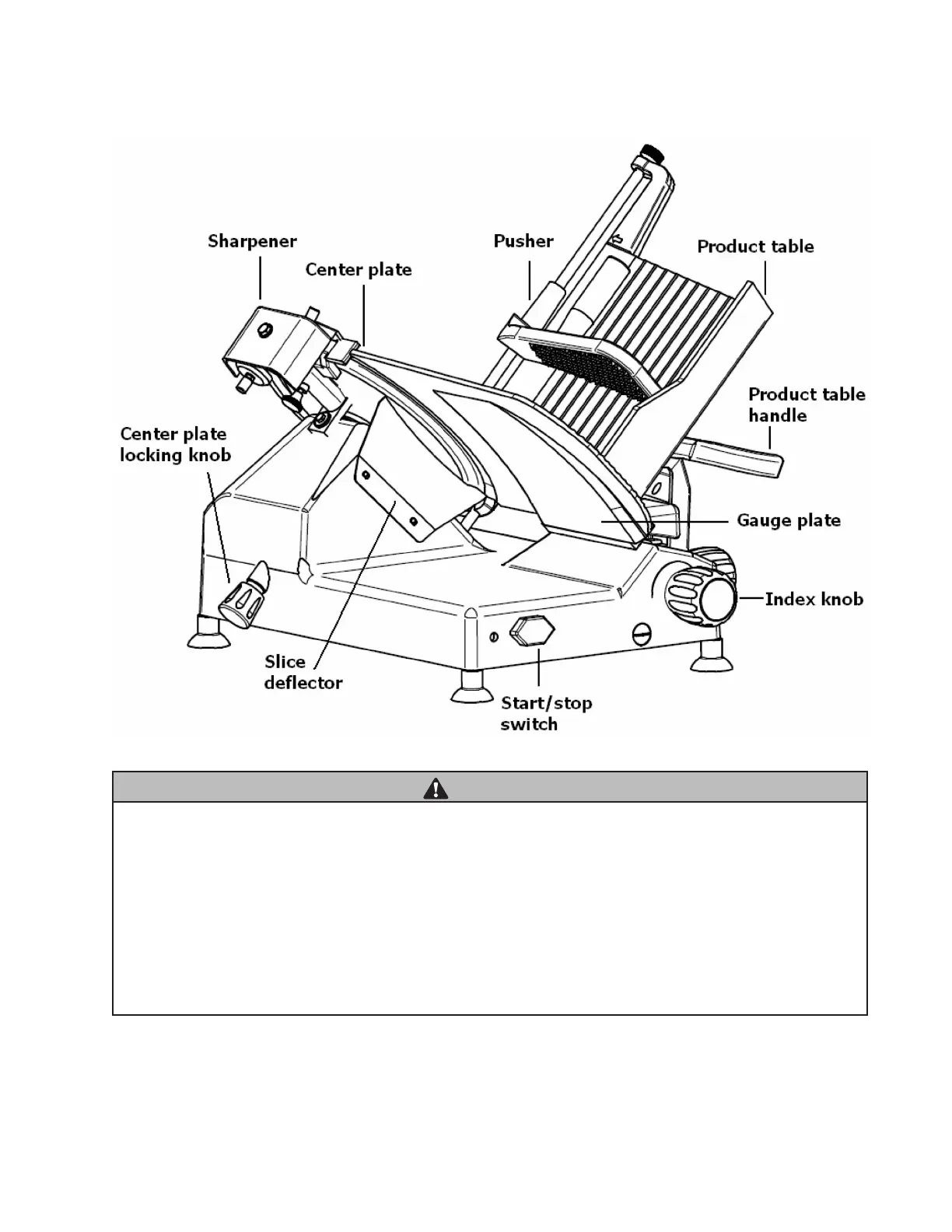 Sharpener
Center plate
Pusher
Product table
Product table handle
Center plate locking knob
Gauge plate
Index knob
Slice deflector
Start/stop switch