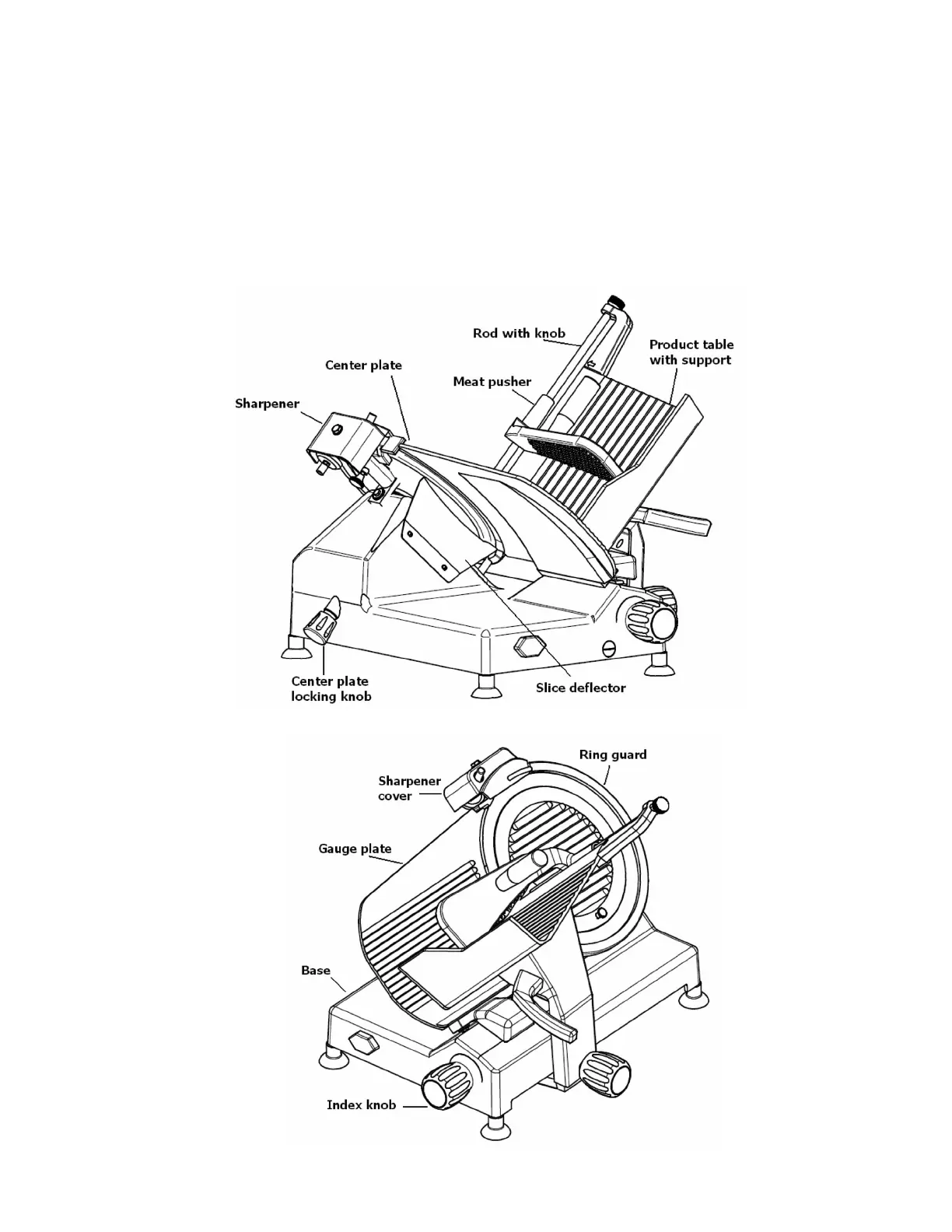 Rod with knob

Product table with support

Center plate

Meat pusher

Sharpener

Center plate locking knob

Slice deflector

Ring guard

Sharpener cover

Gauge plate

Base

Index knob