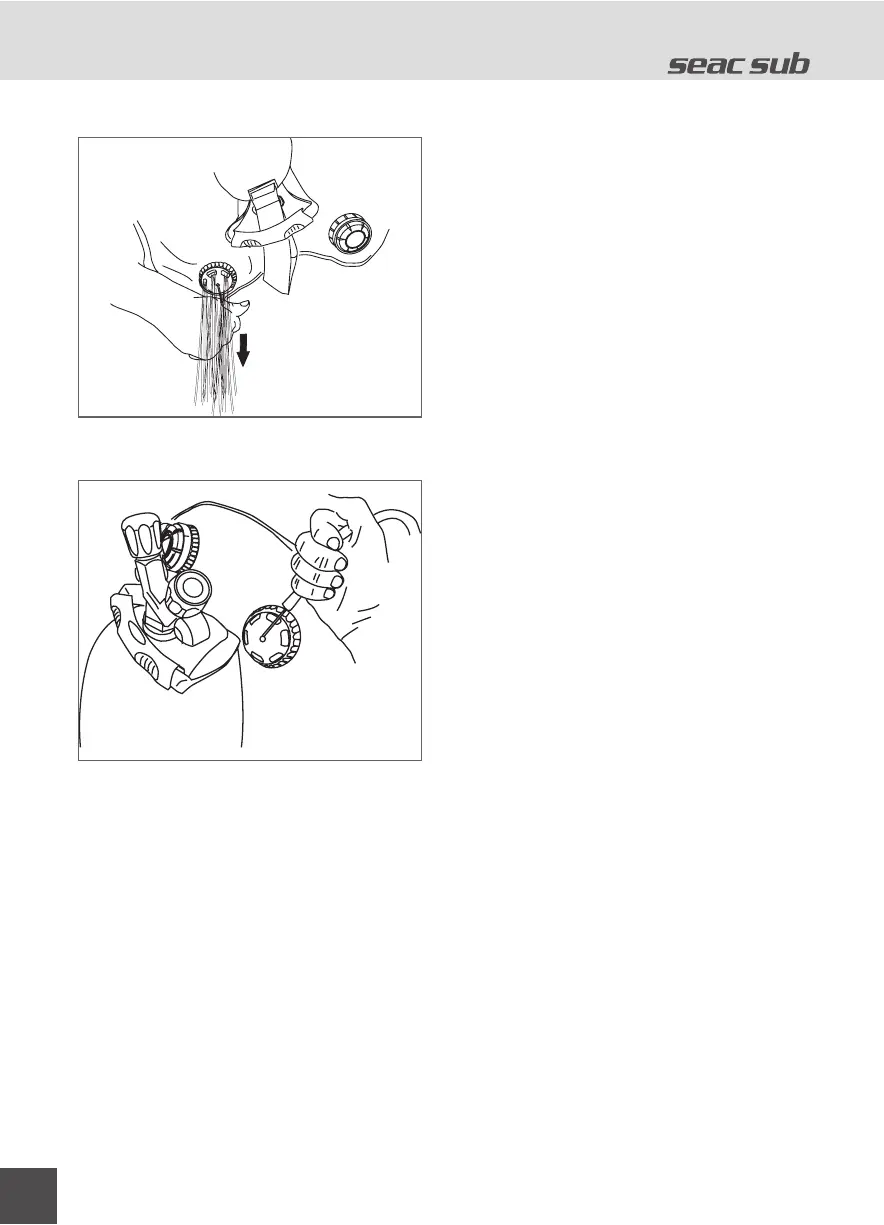 seac sub