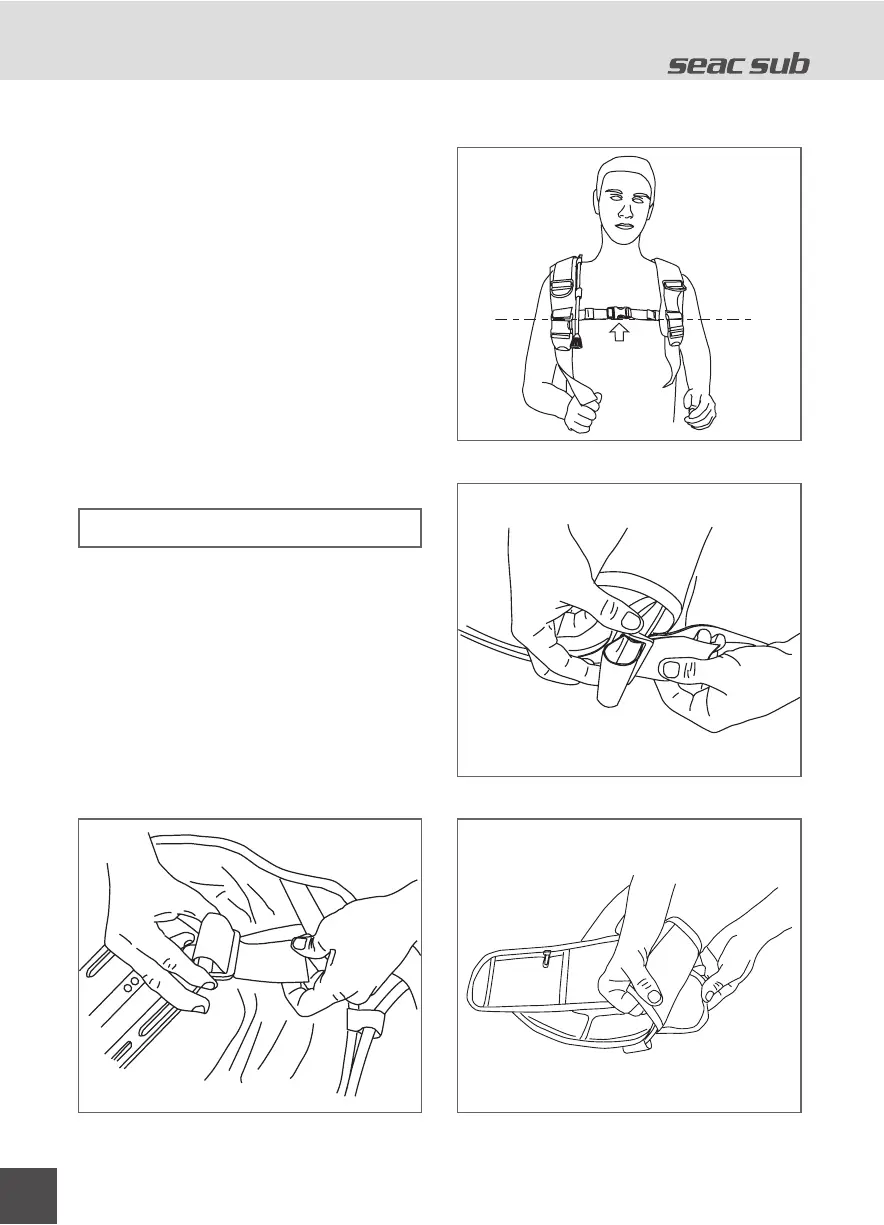 seac sub