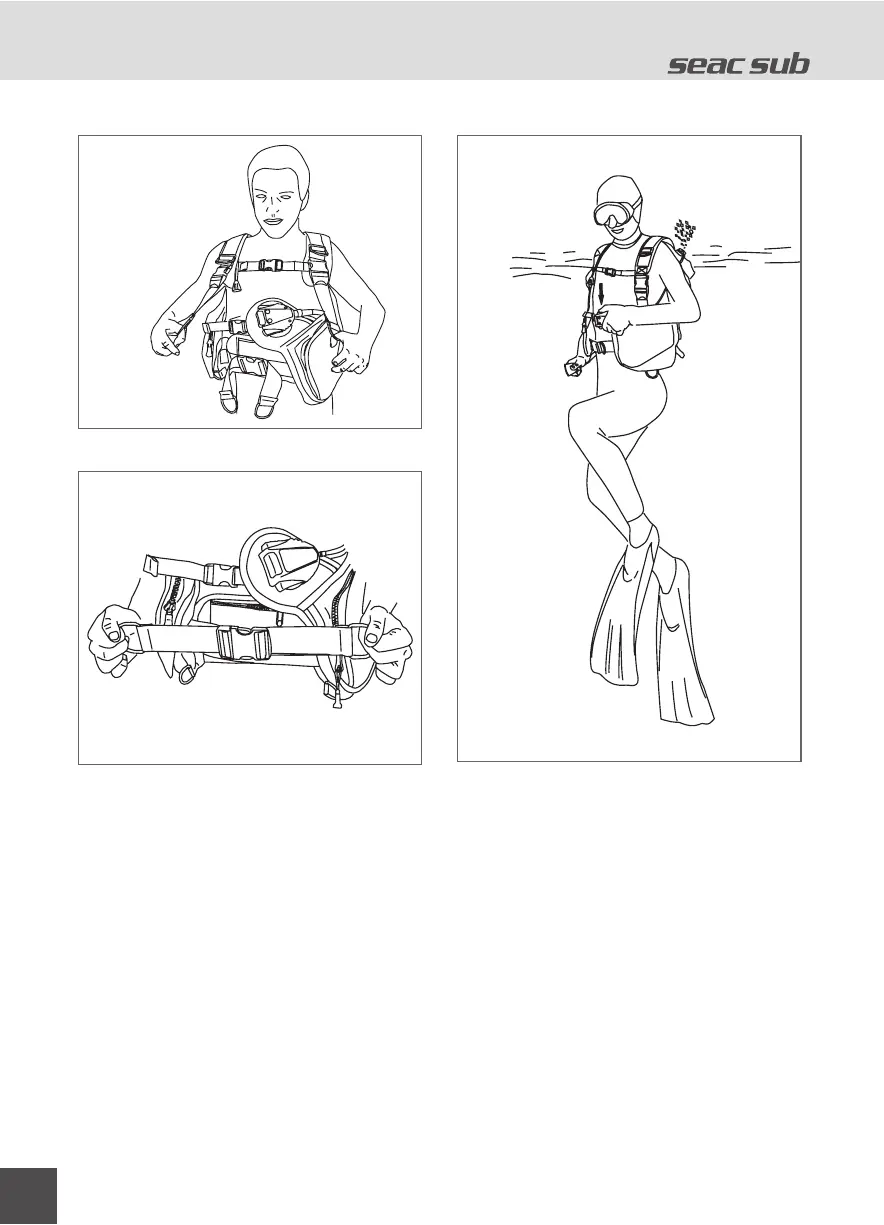 seac sub