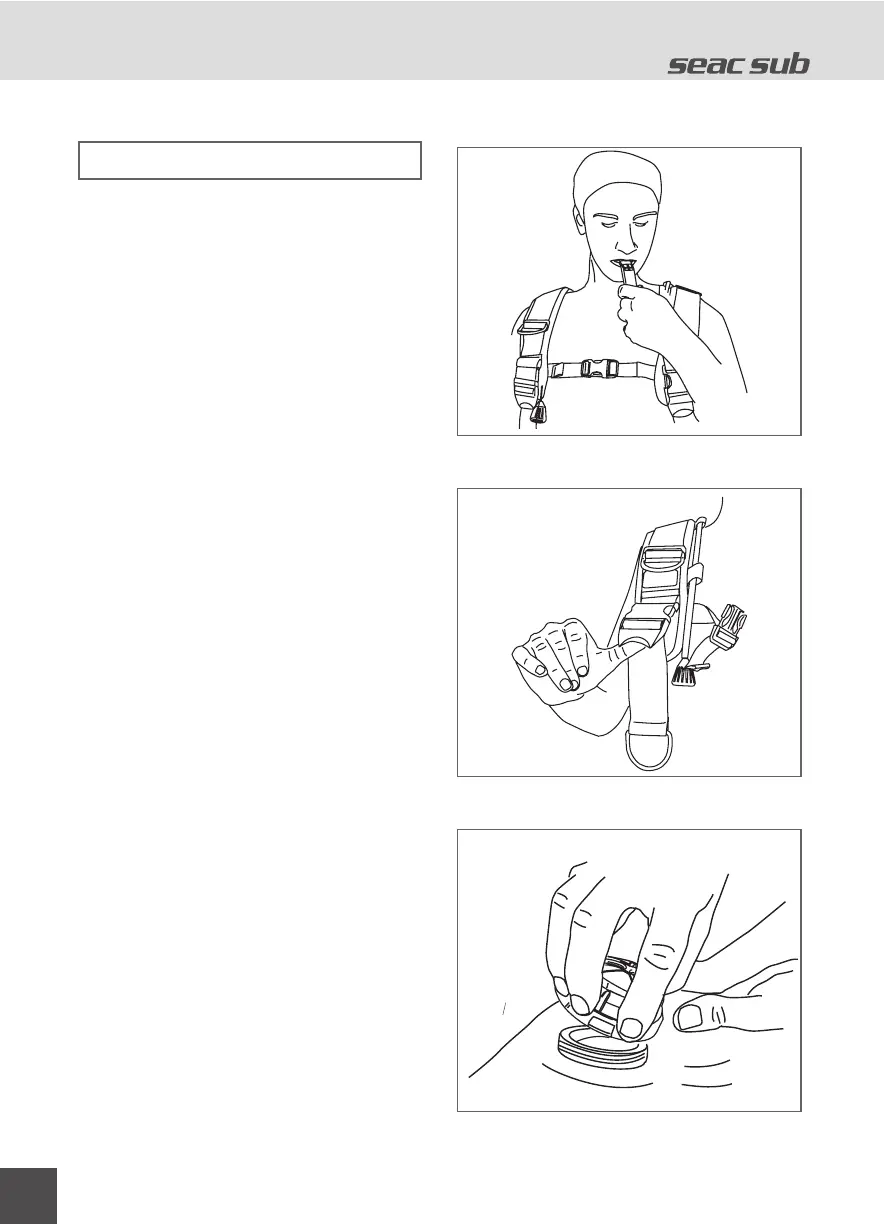 seac sub