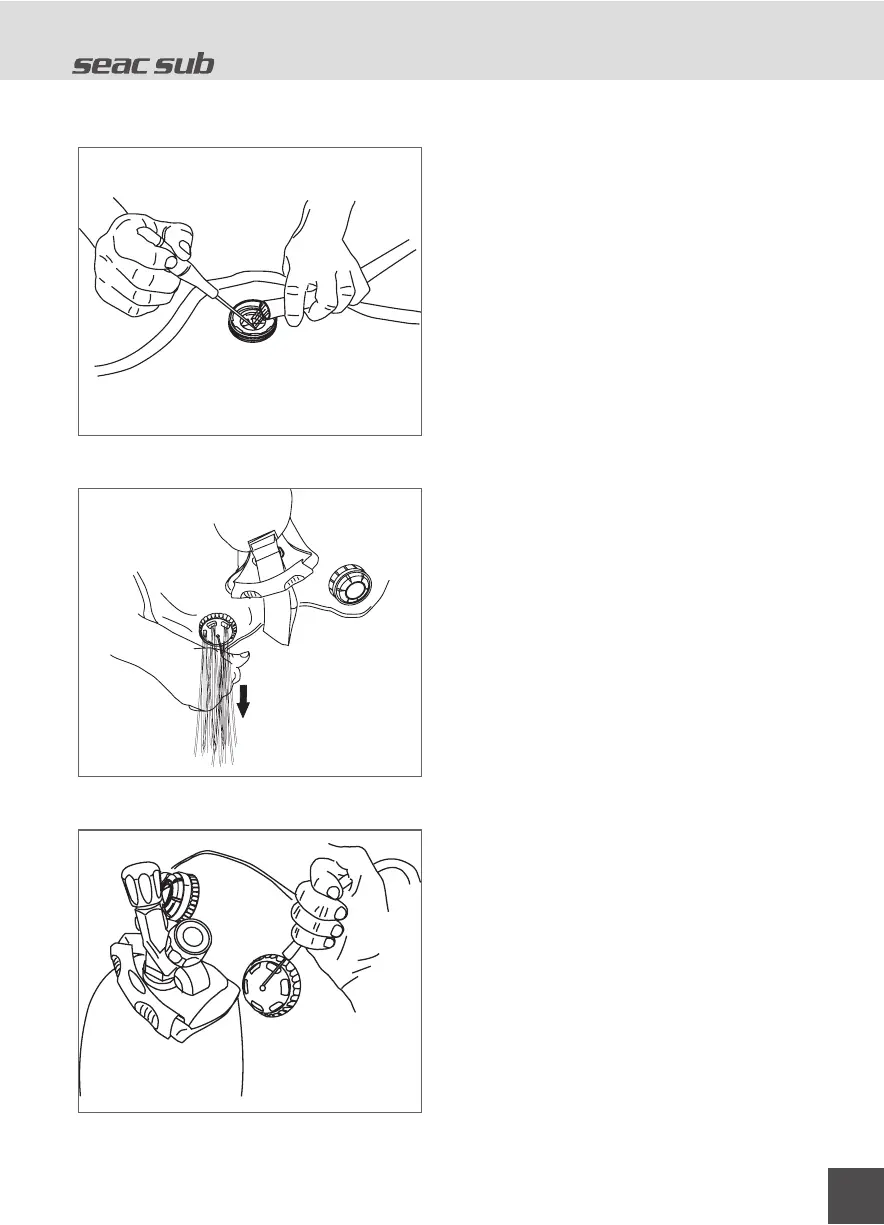 seac sub