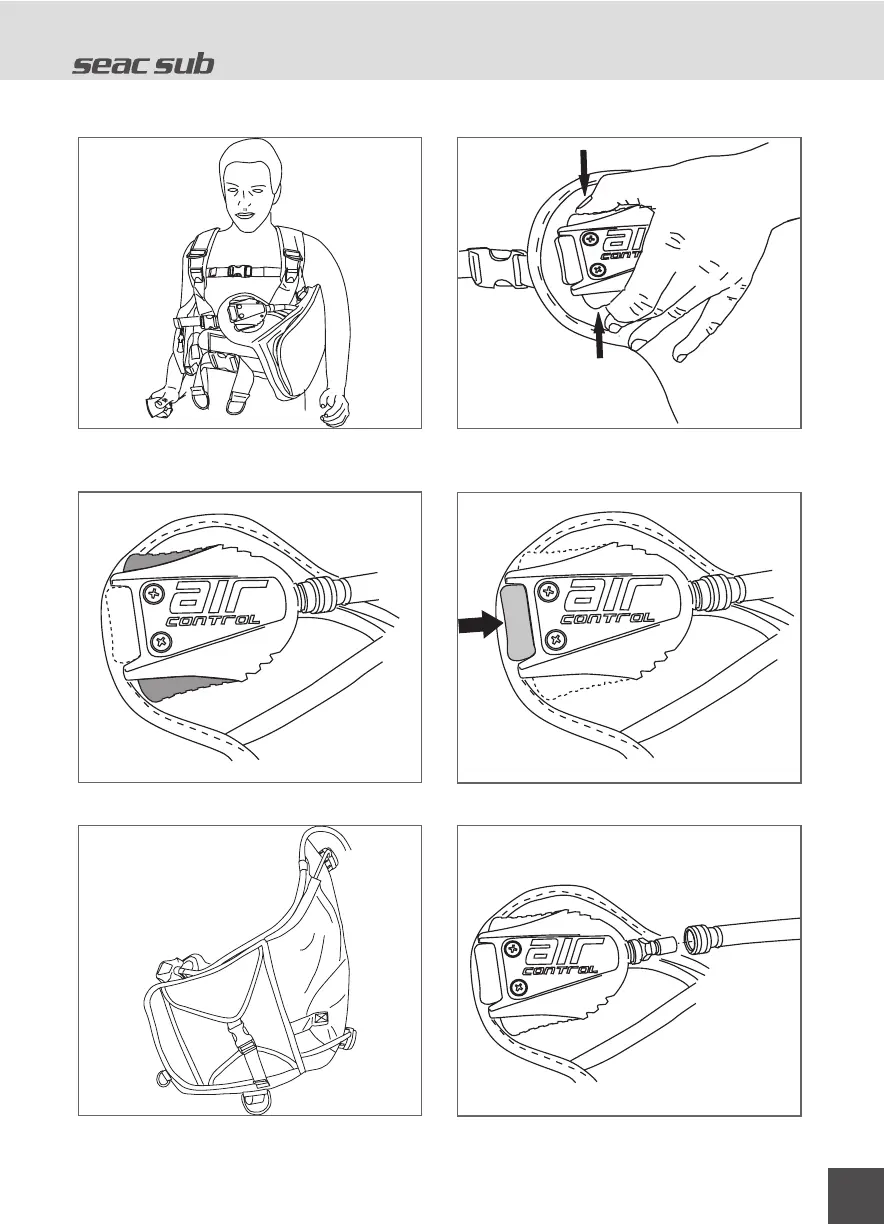 seac sub

air control

air control

air control

air control