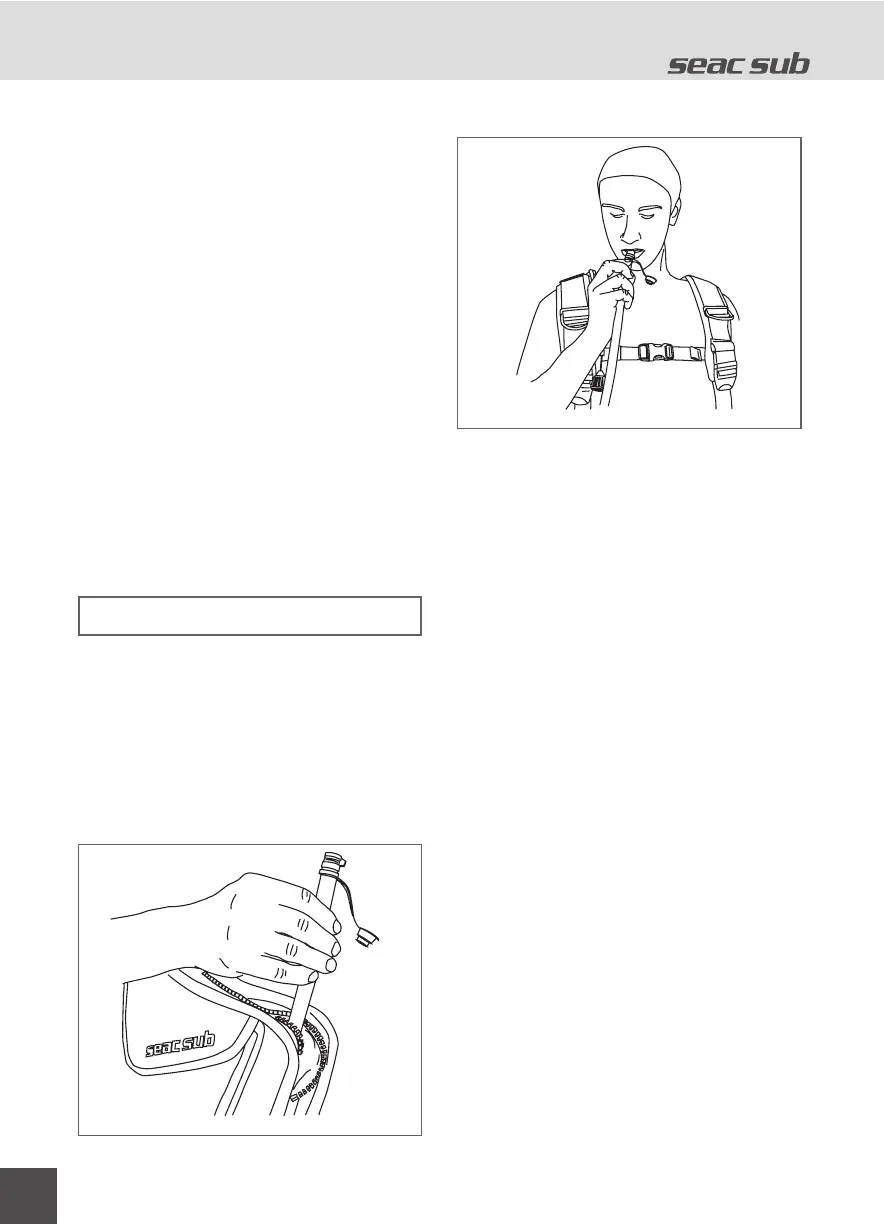 seac sub

seac sub