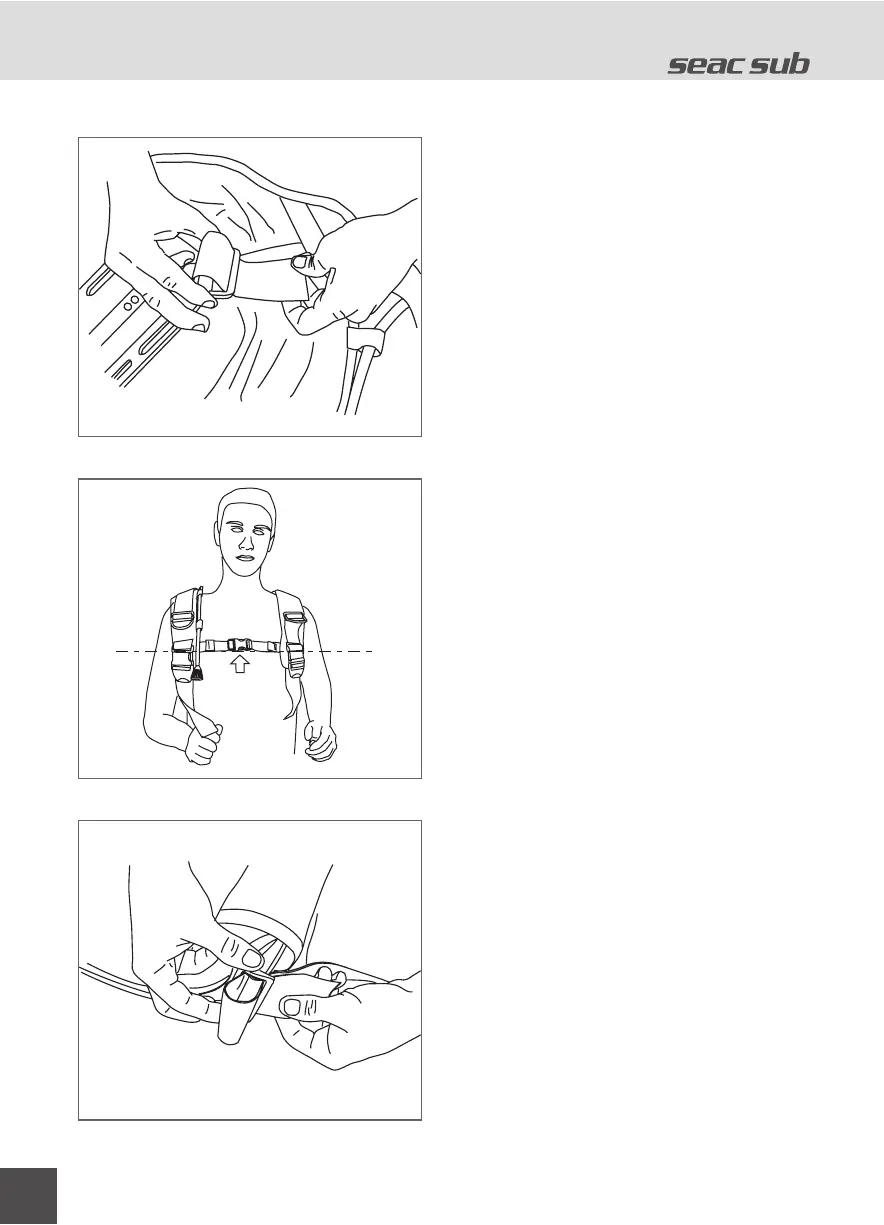 seac sub