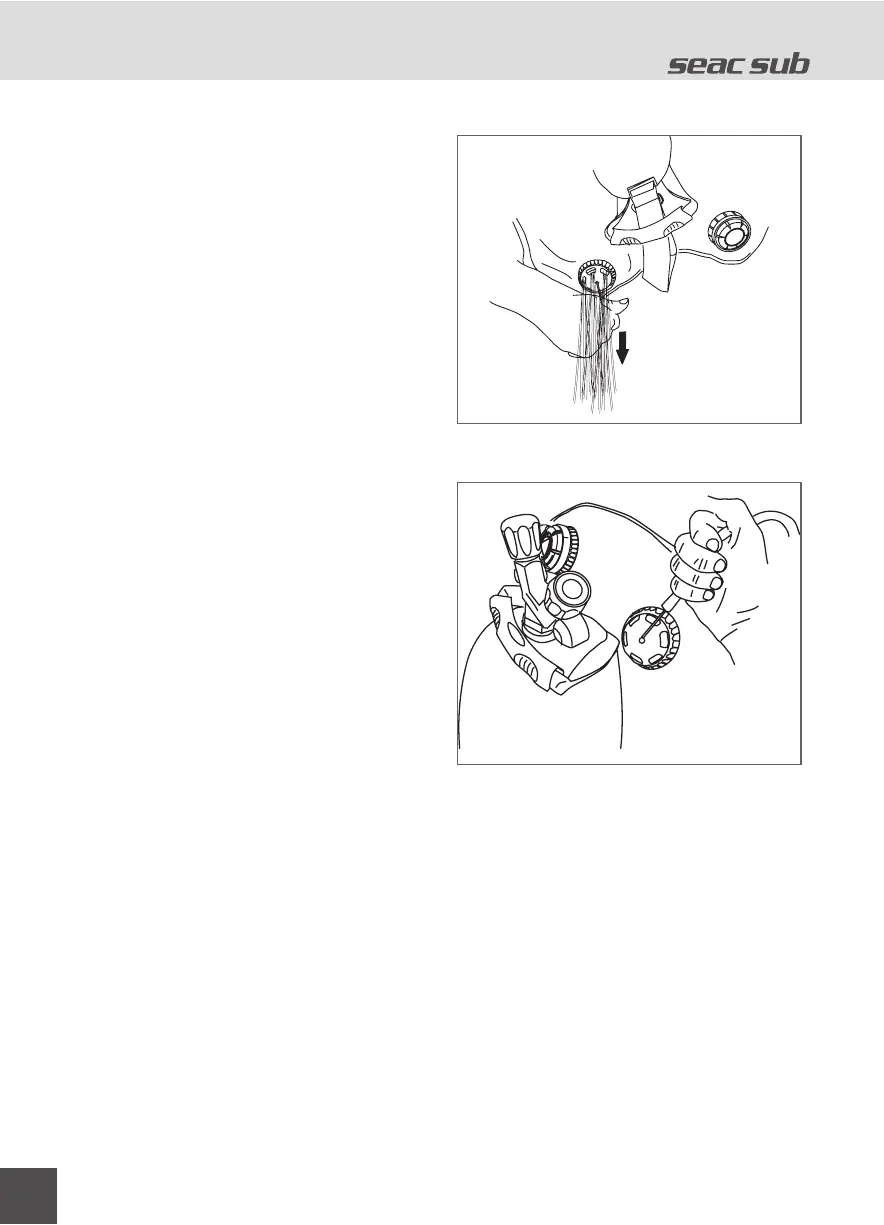 seac sub