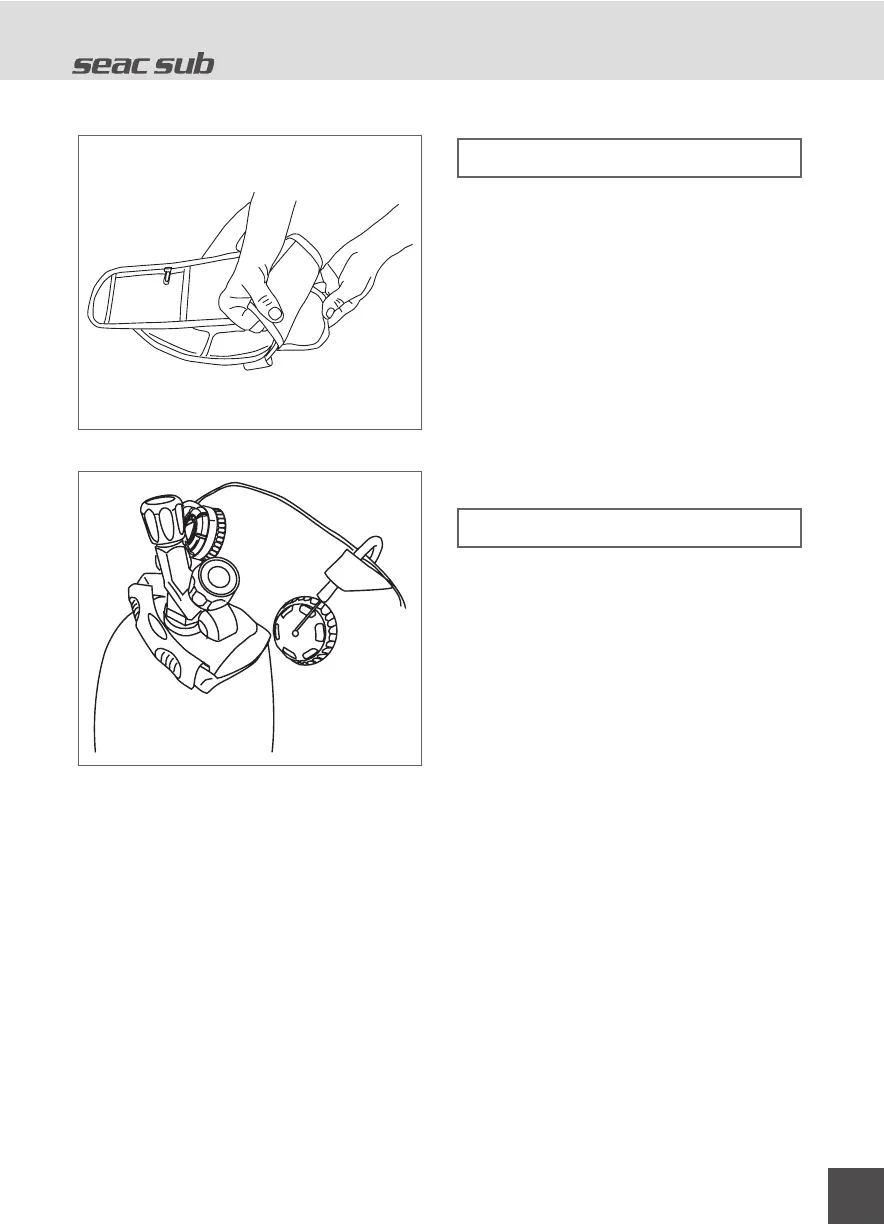 seac sub