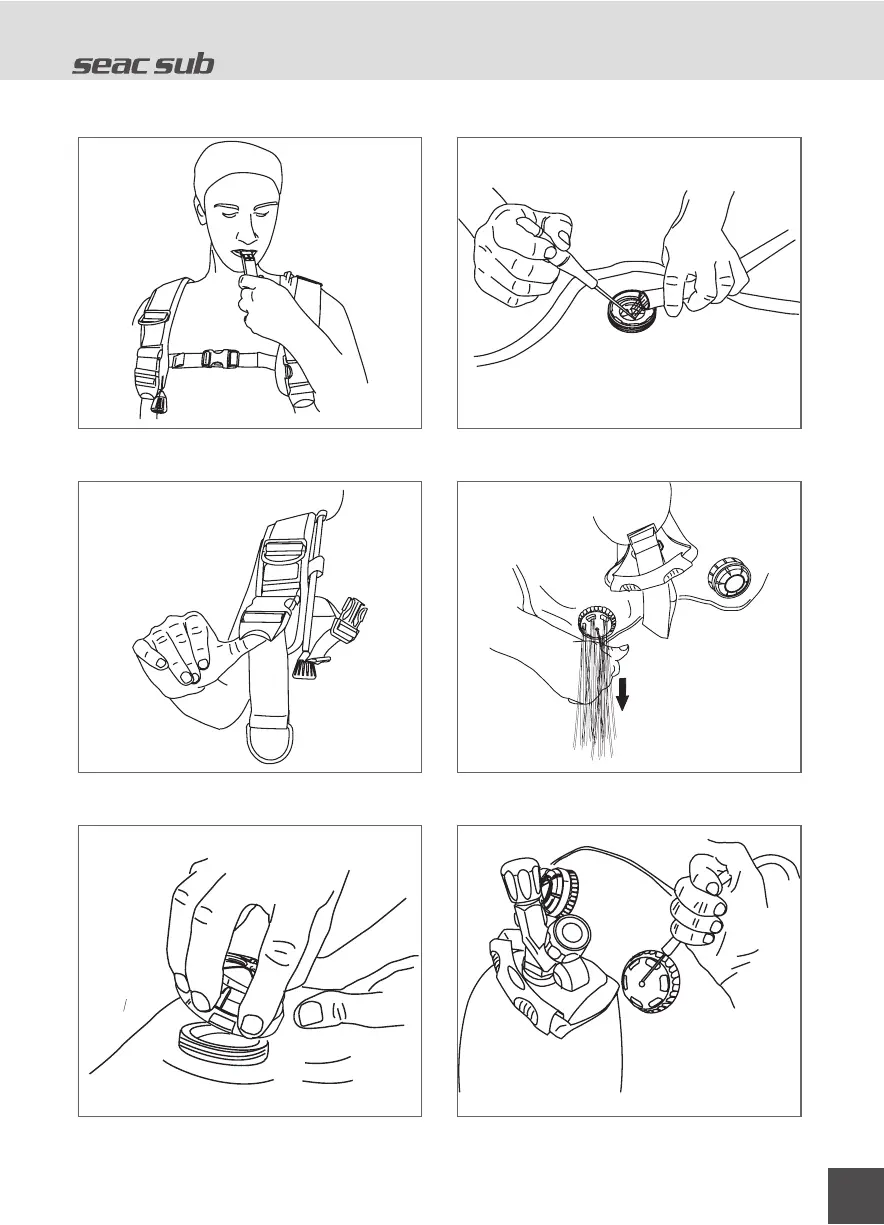 seac sub