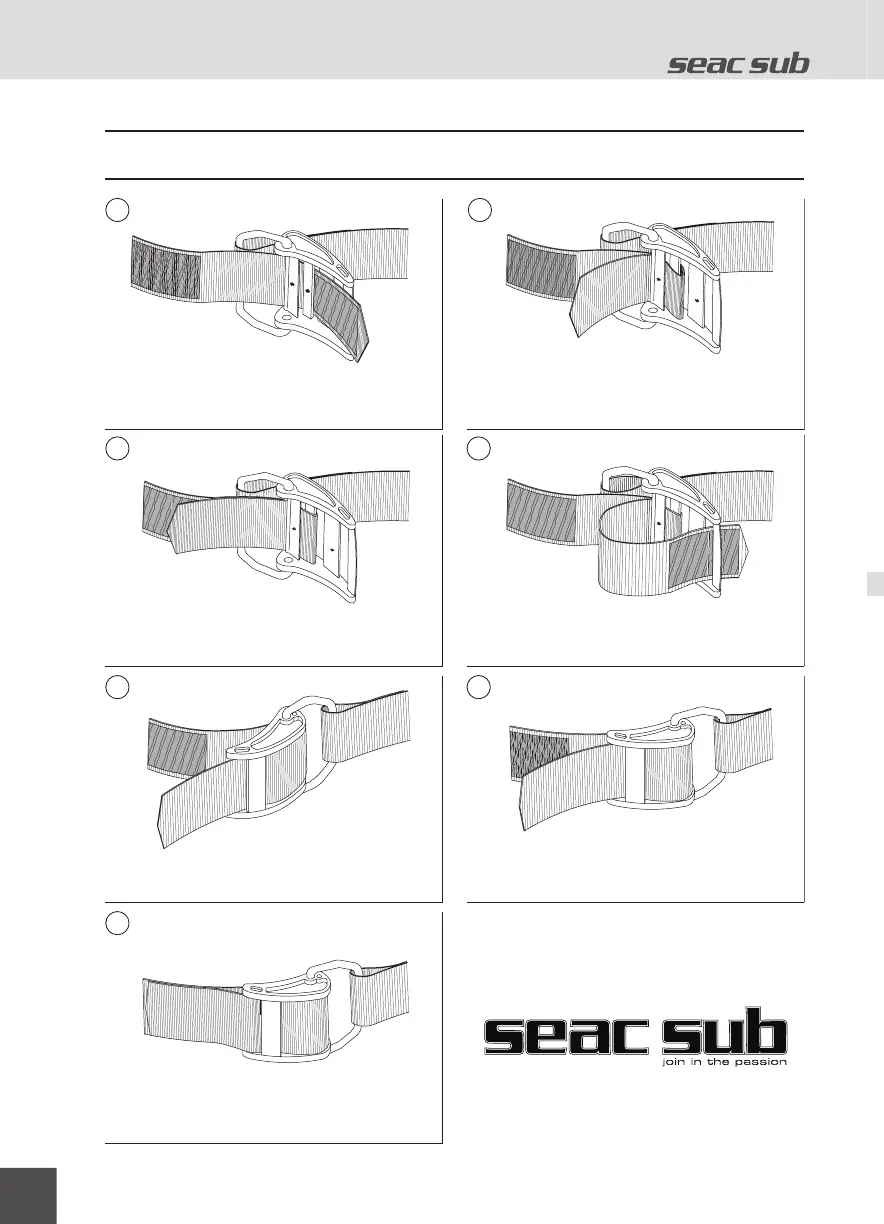 seac sub

seac sub
join in the passion