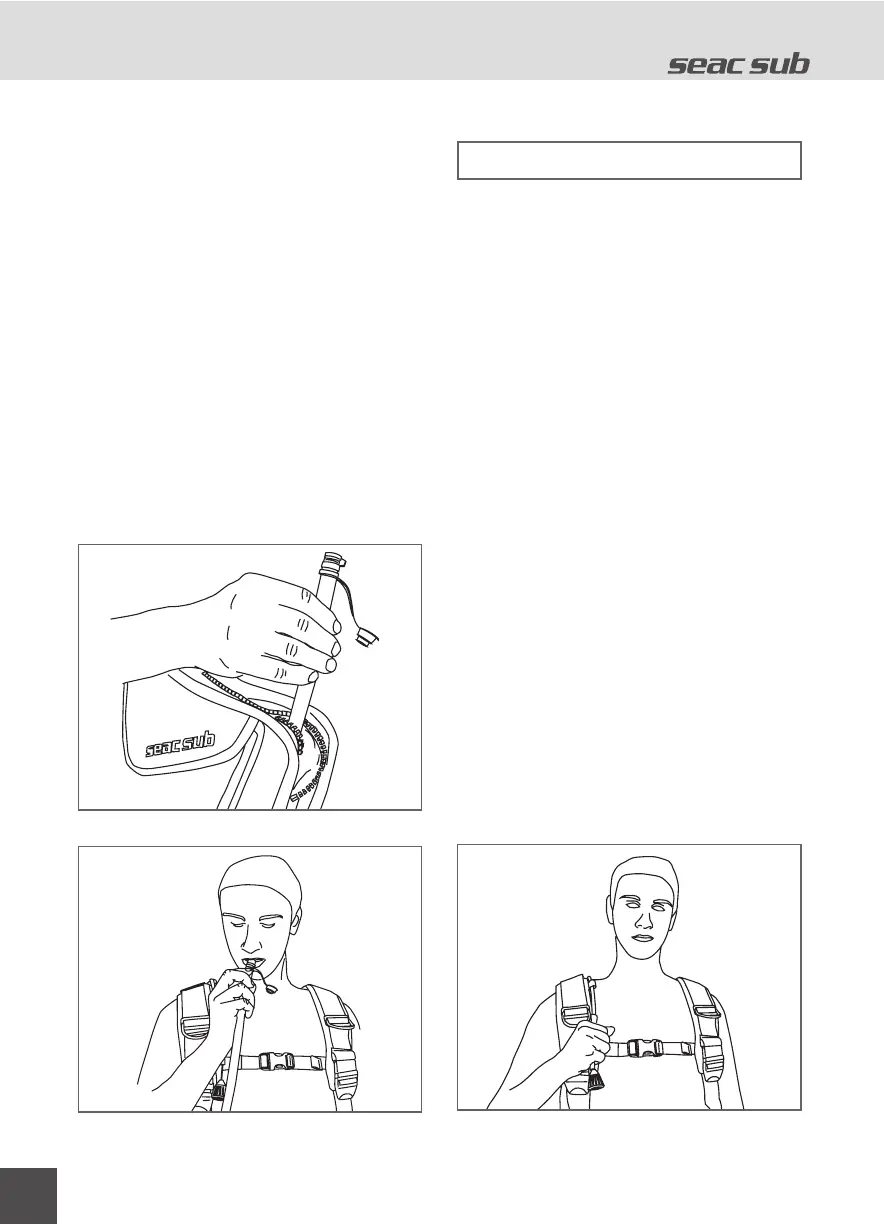 seac sub

seac sub