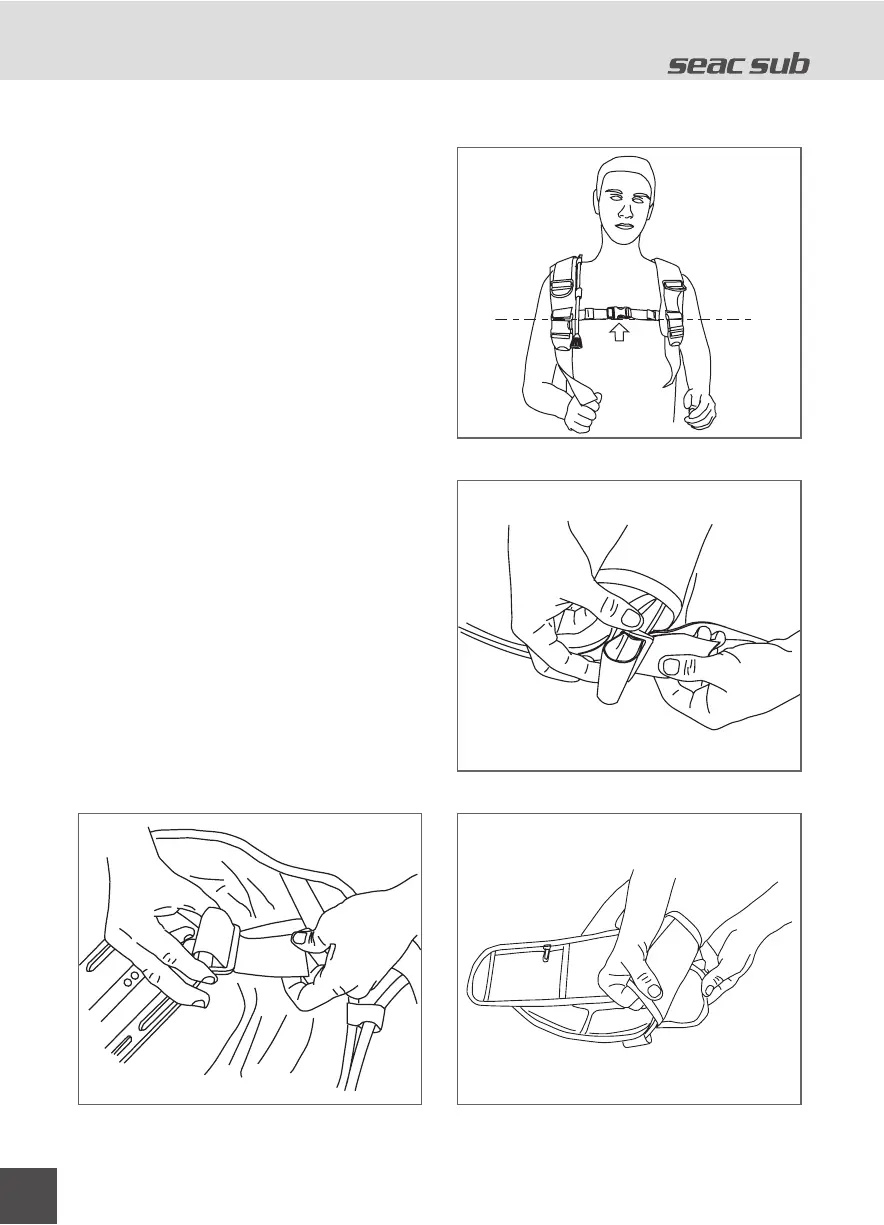 seac sub