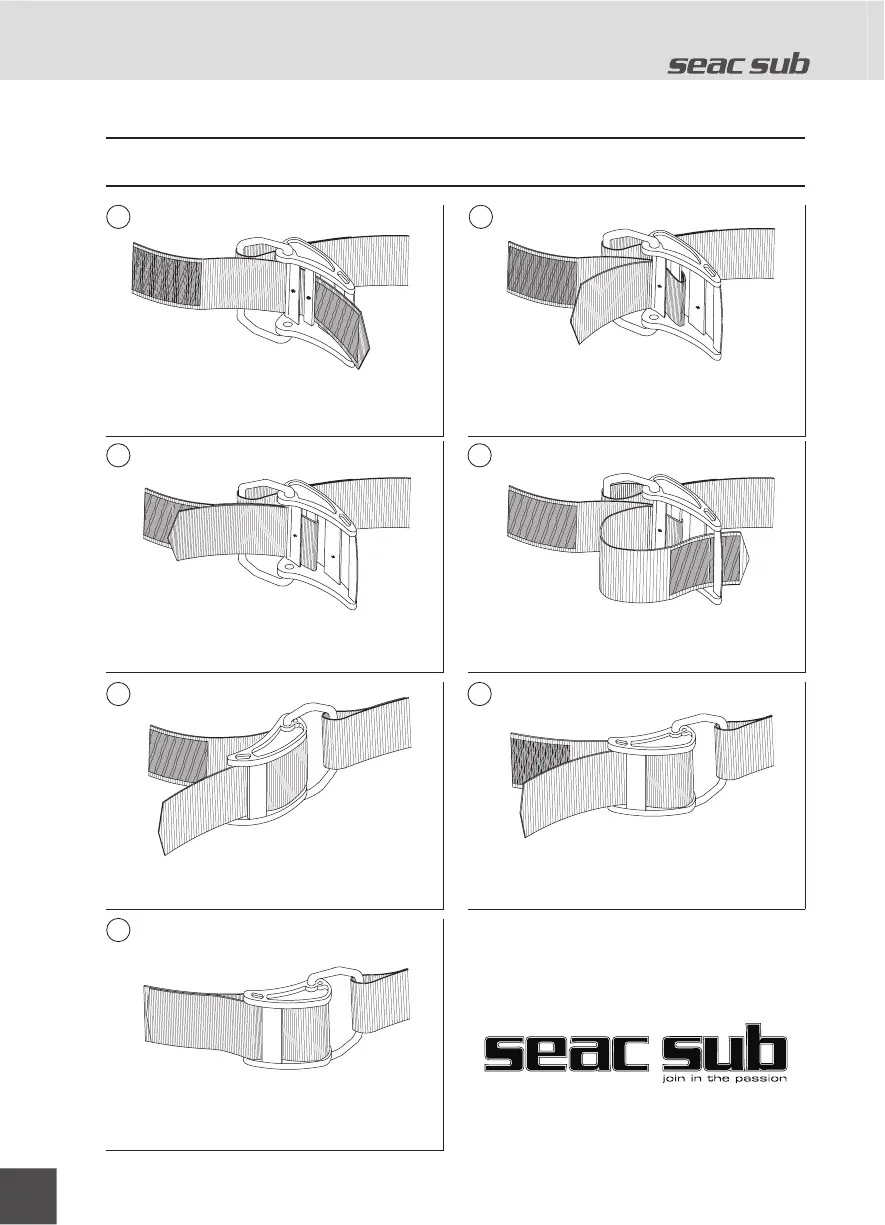 seac sub

seac sub
join in the passion