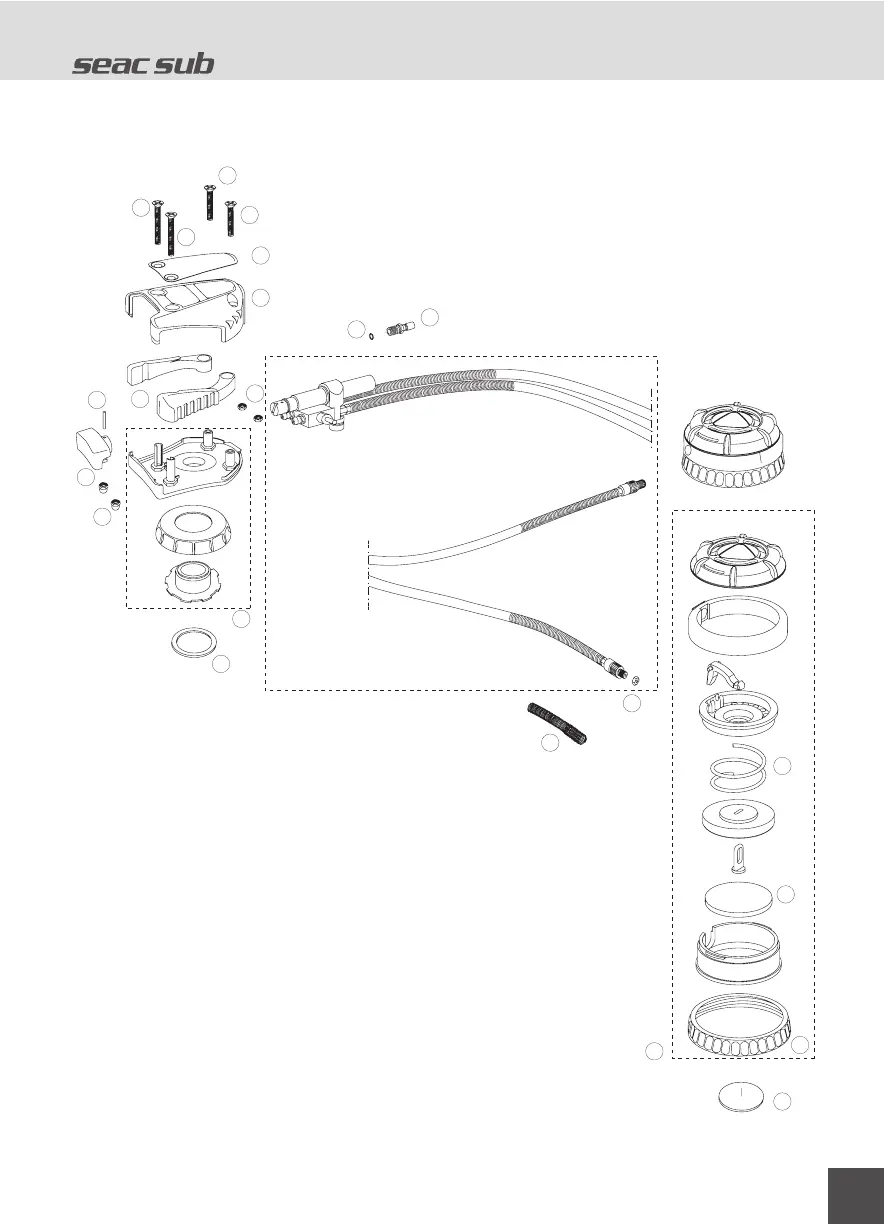 seac sub