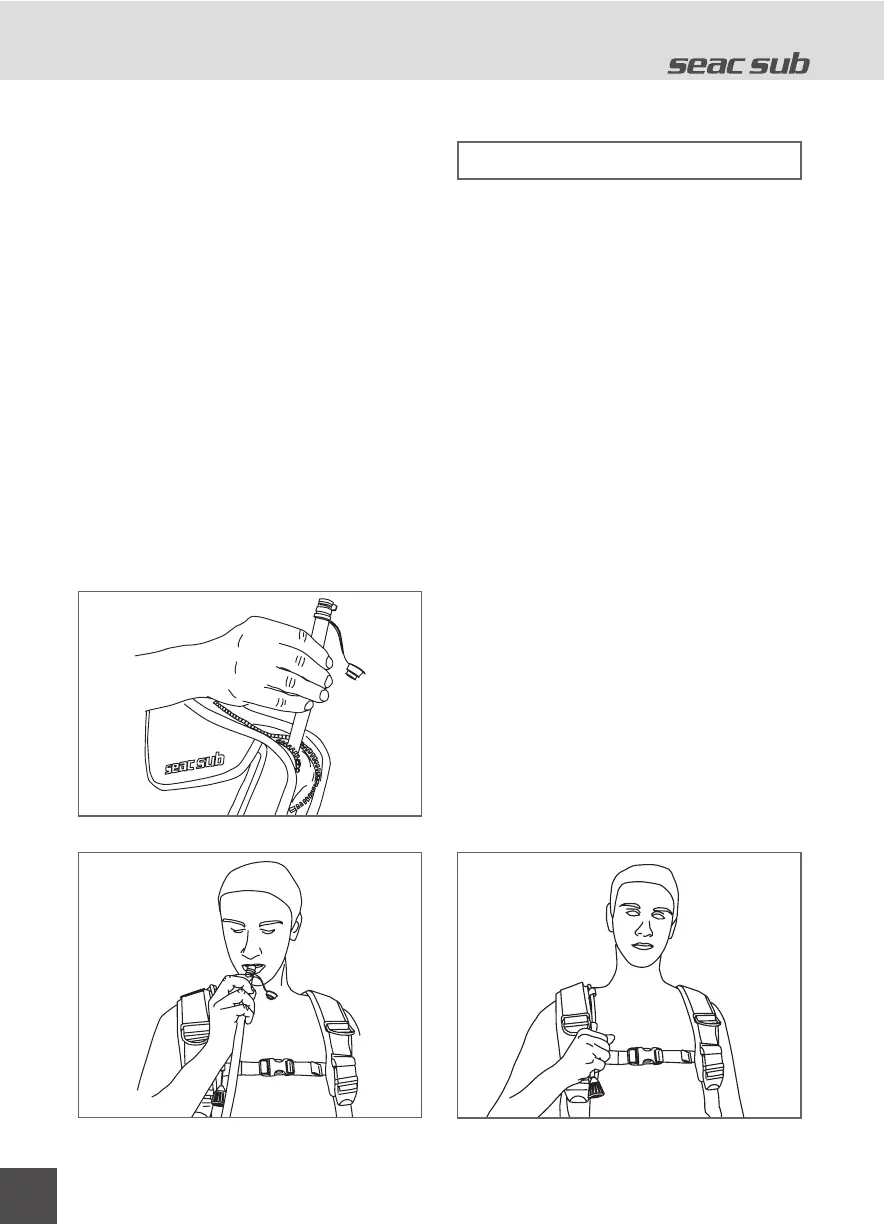 seac sub

seac sub