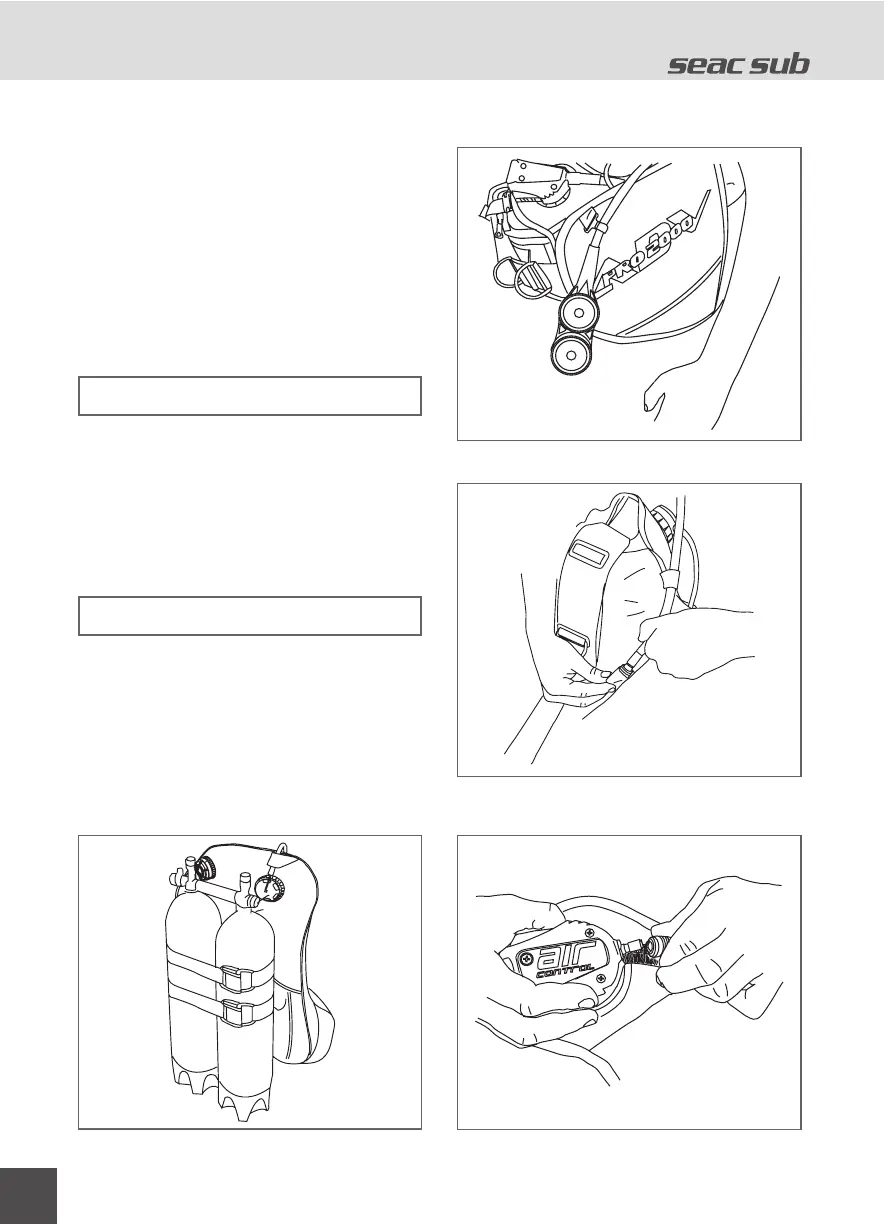 seac sub

PRO 2000

air control