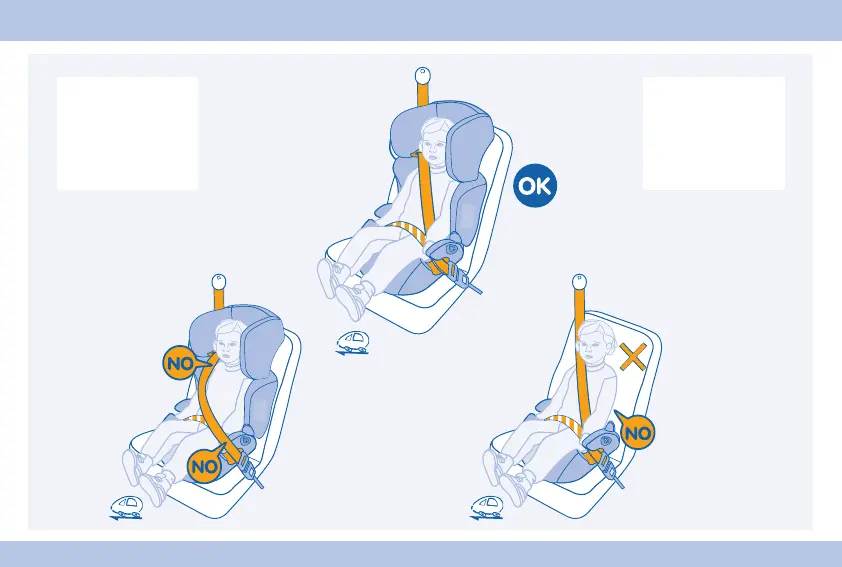 OK

NO

NO

NO