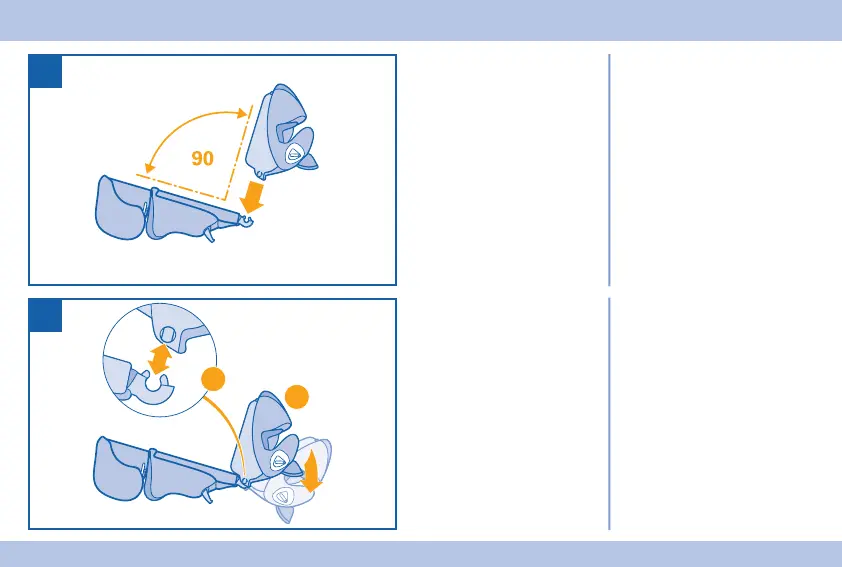 90