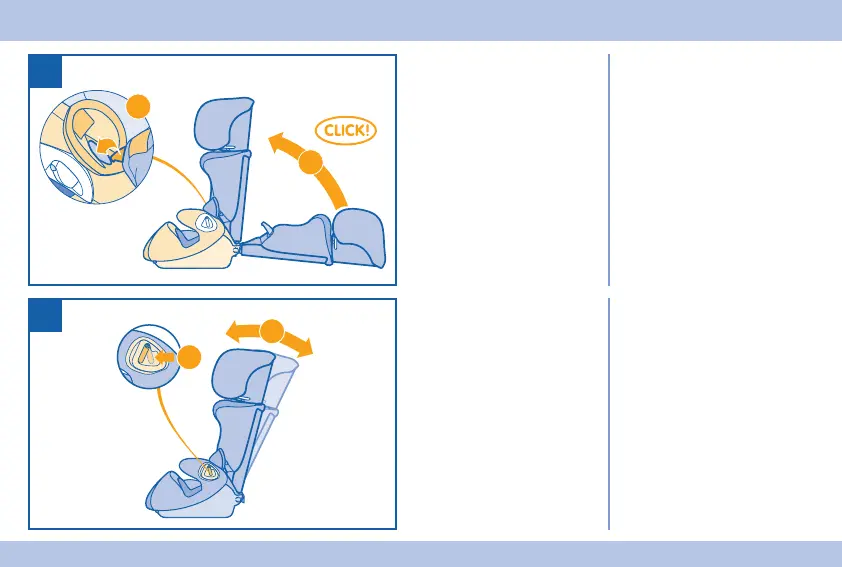 CLICK!