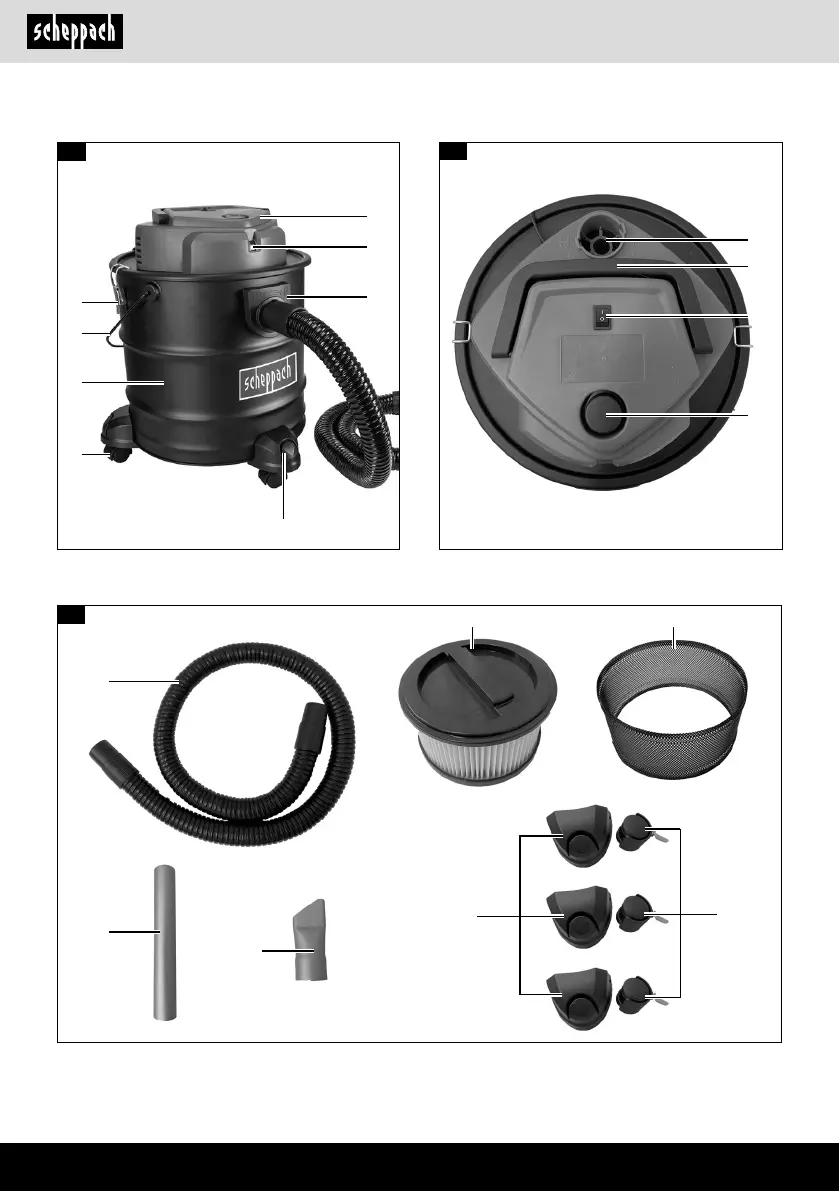 scheppach

scheppach