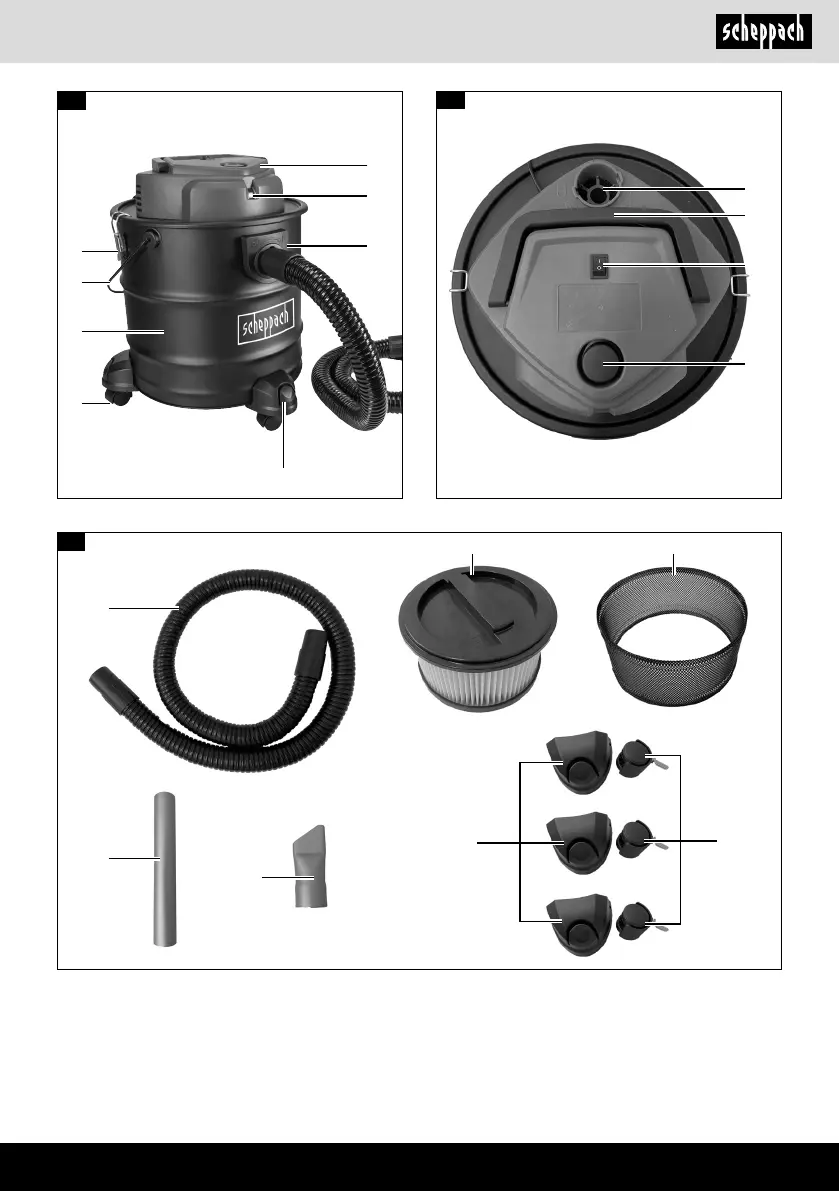 scheppach

scheppach