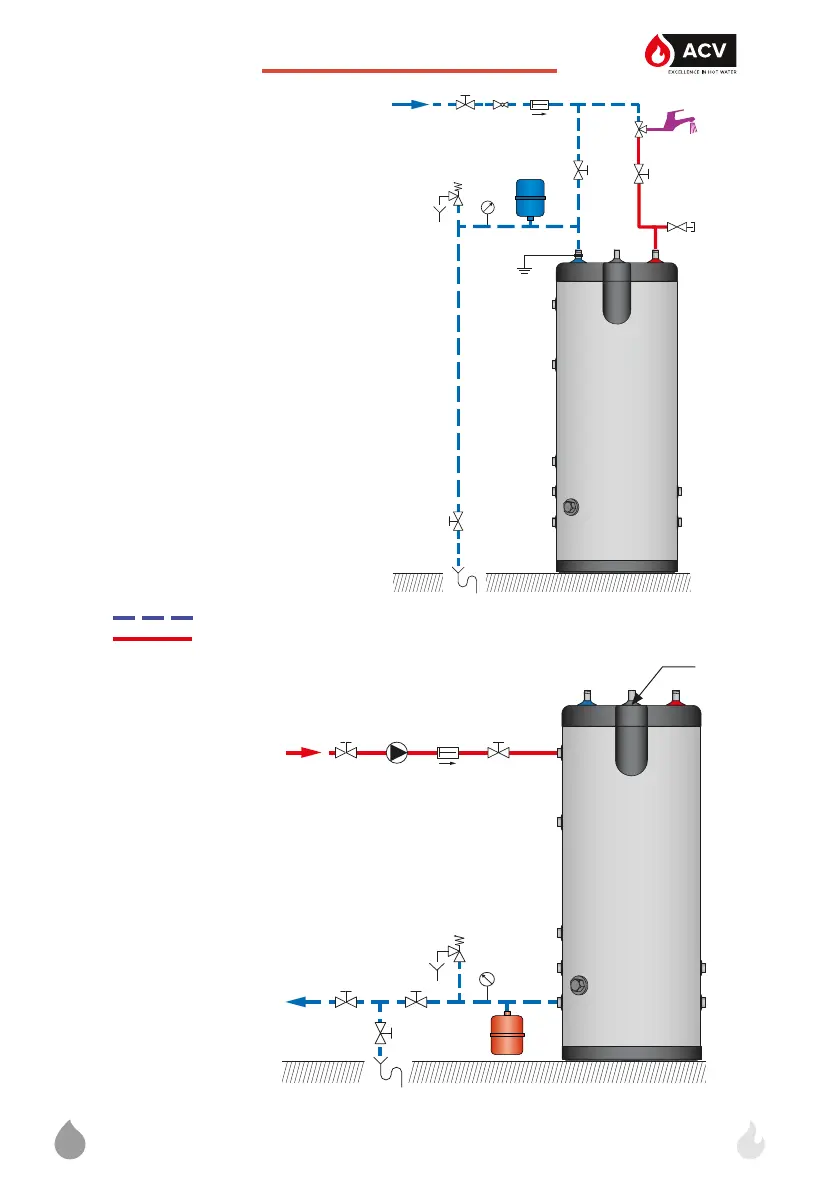 ACV
EXCELLENCE IN HOT WATER