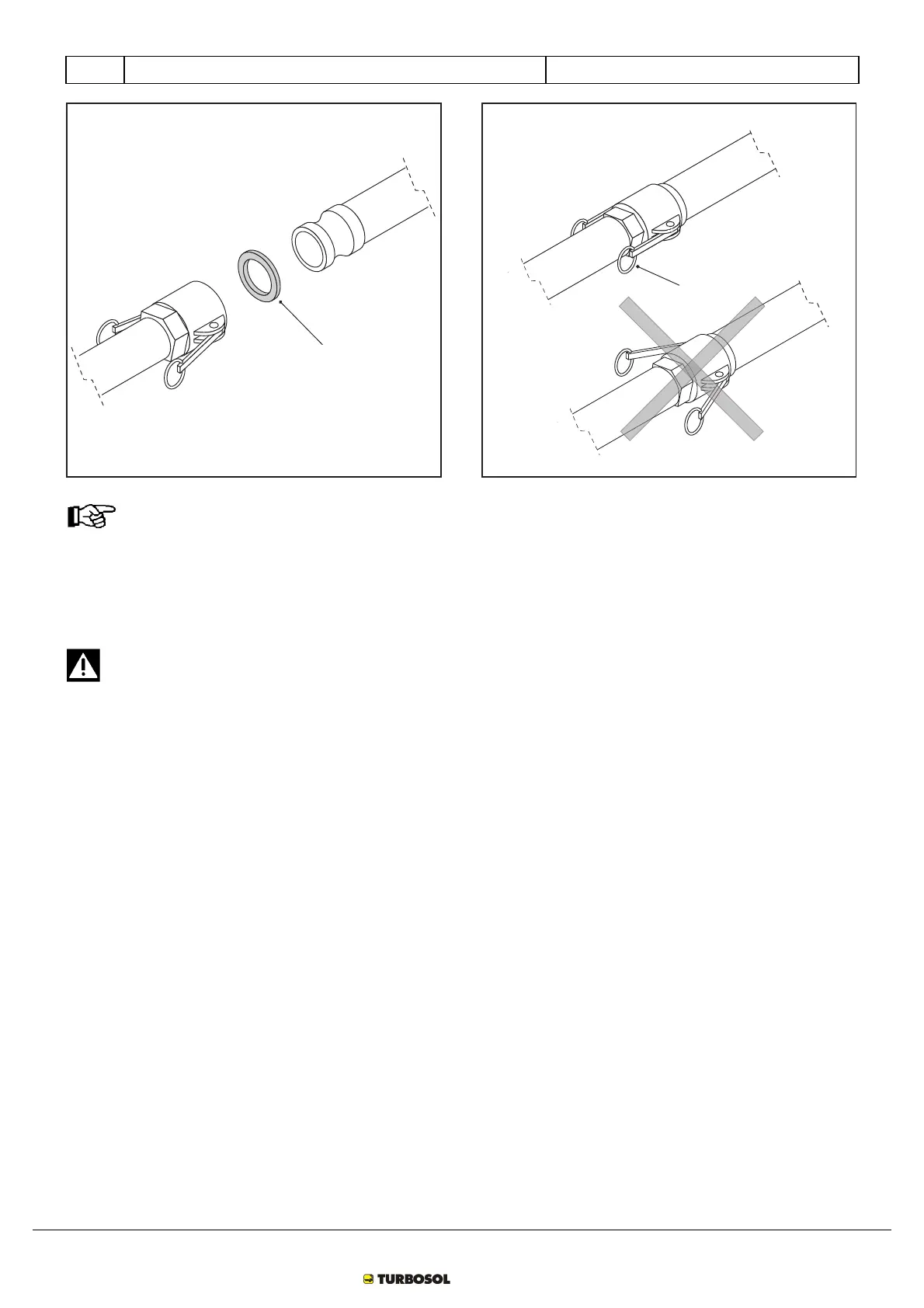 TURBOSOL