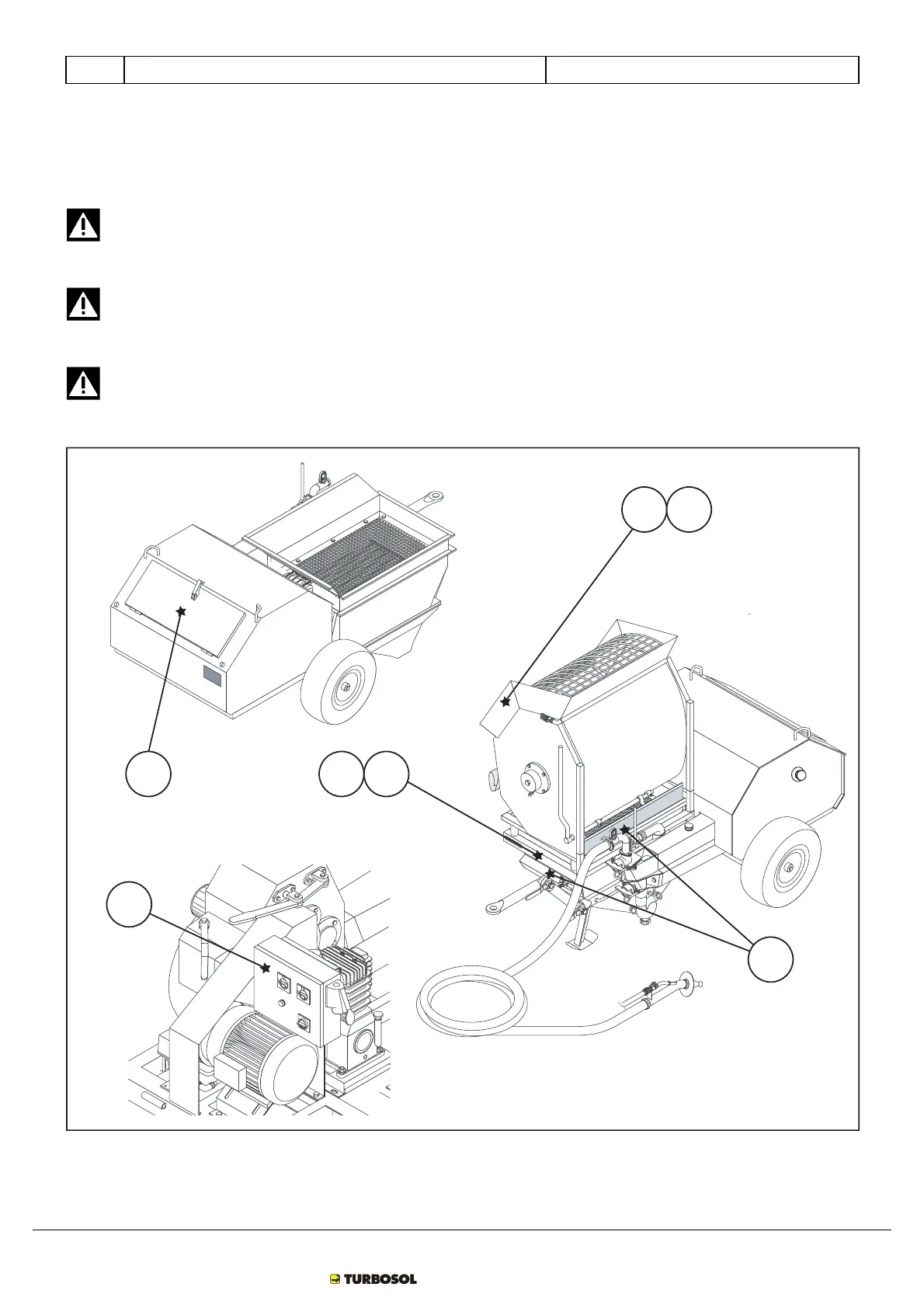 TURBOSOL