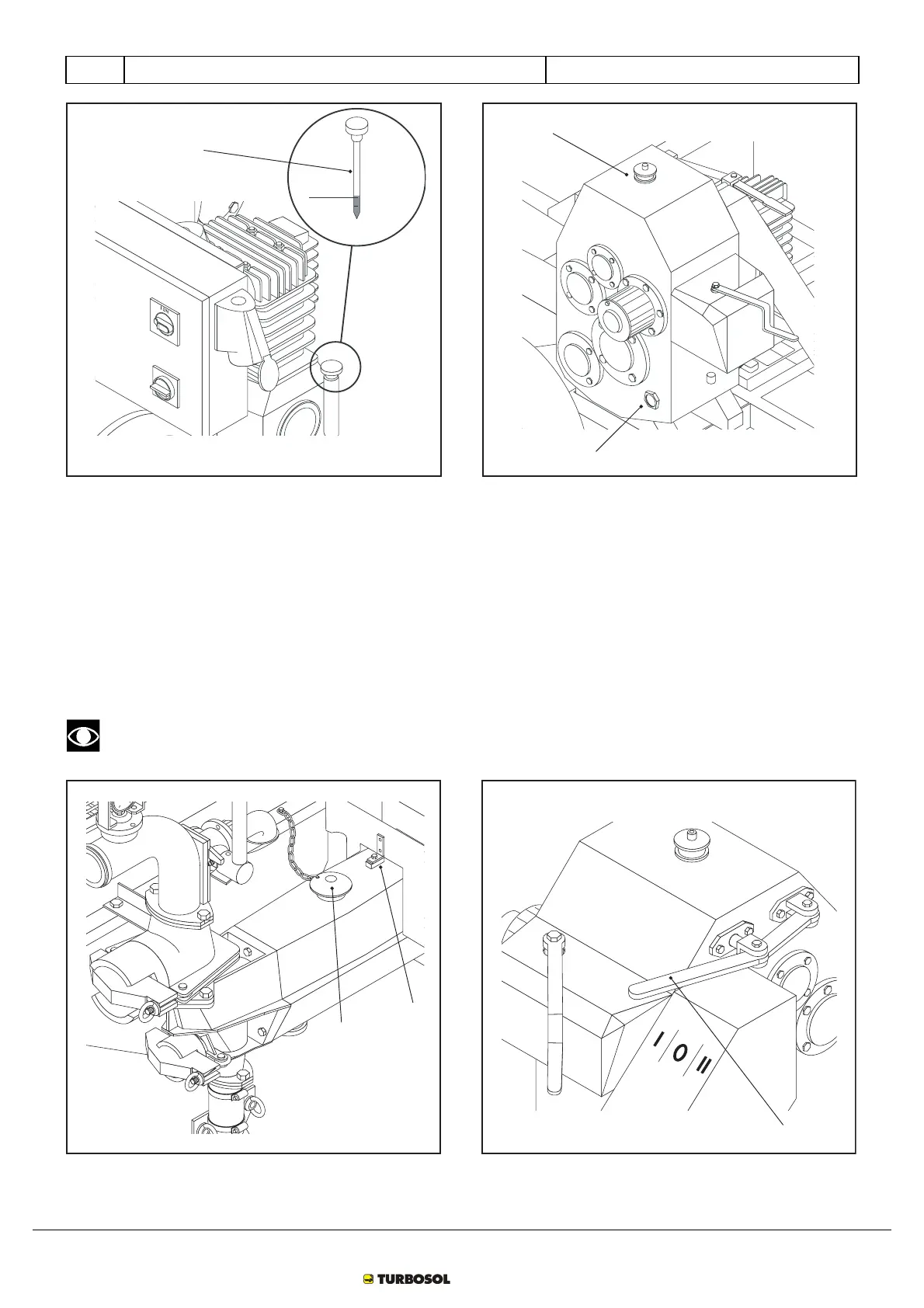 I O II

TURBOSOL