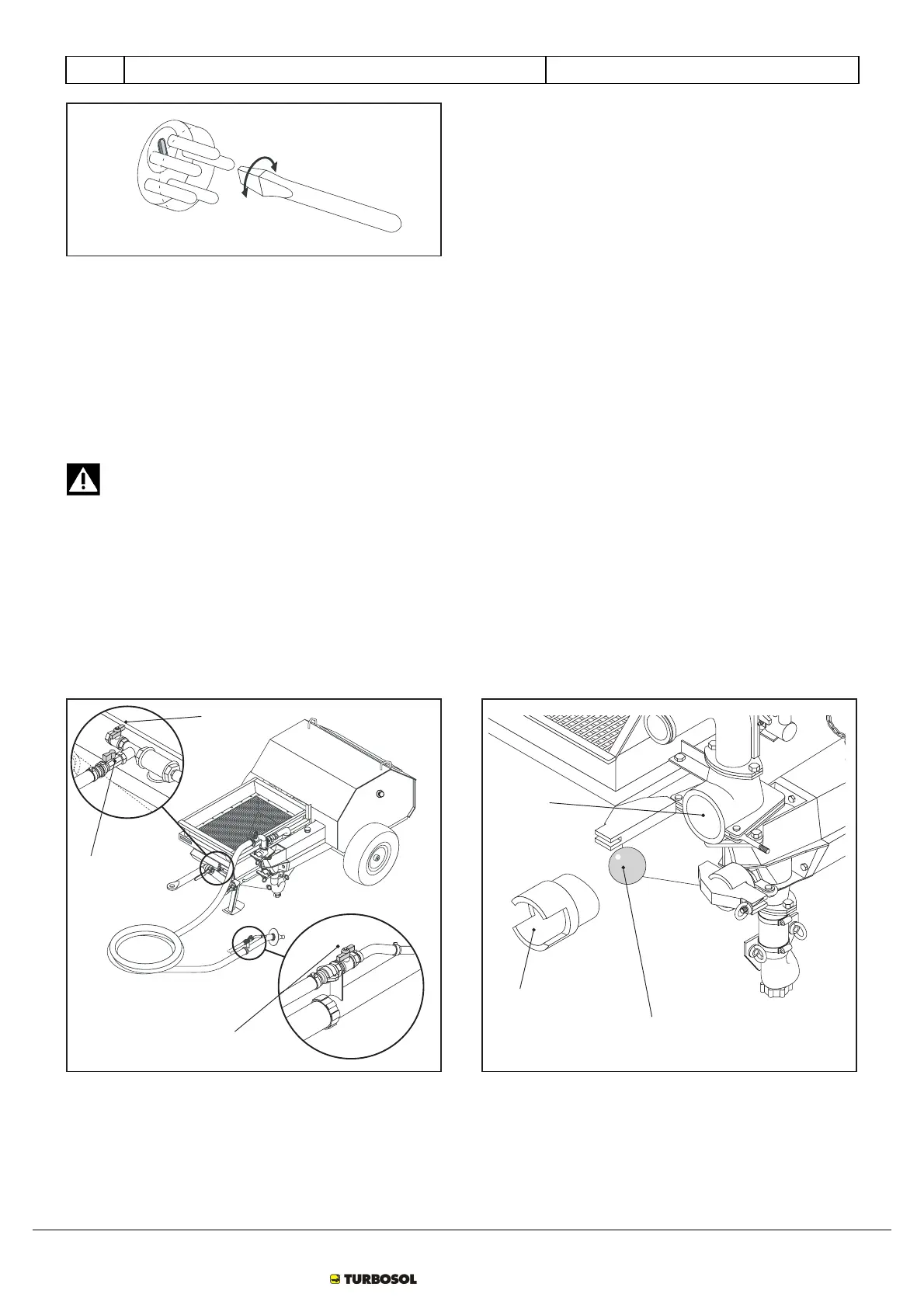 TURBOSOL