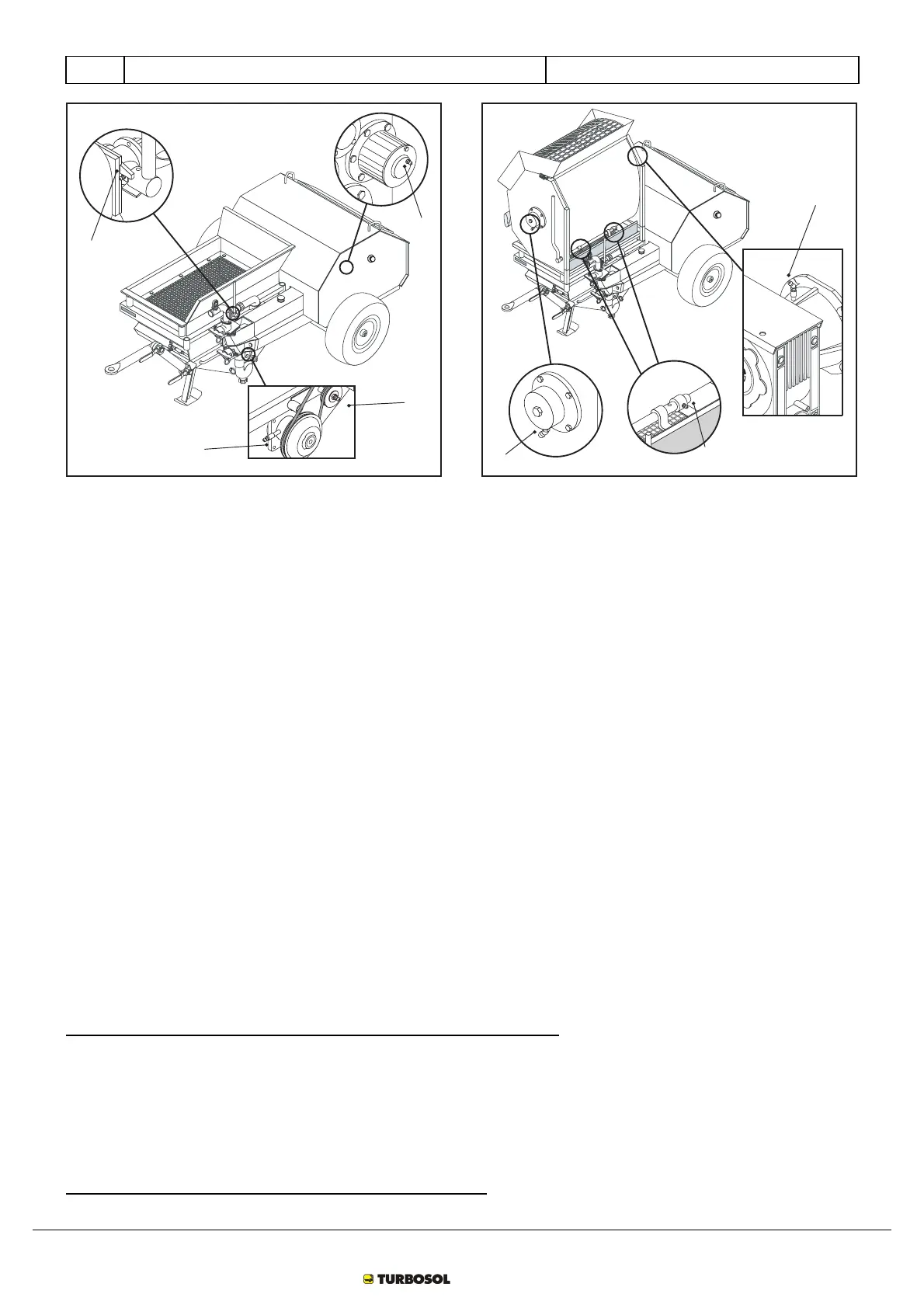 TURBOSOL