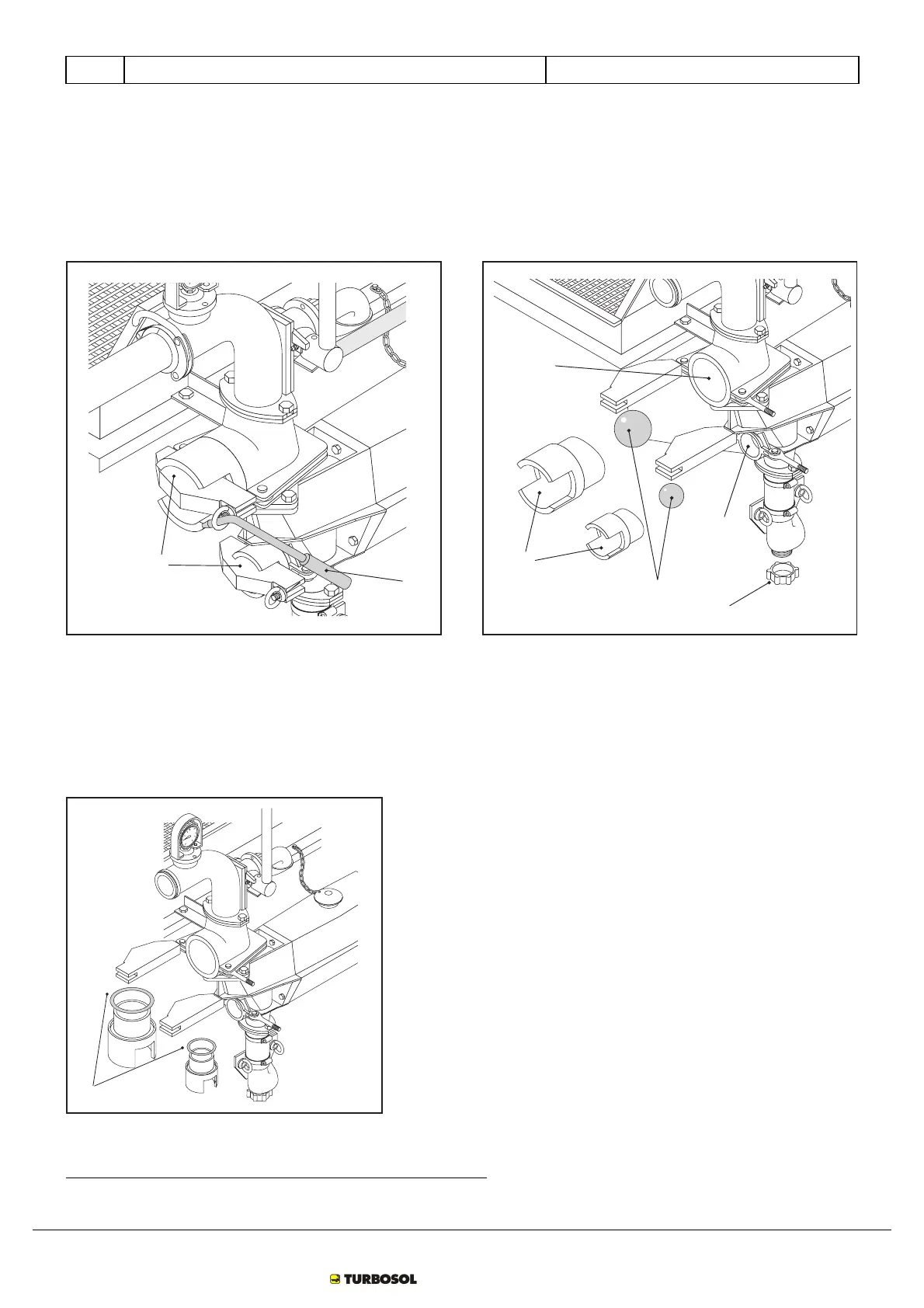 TURBOSOL