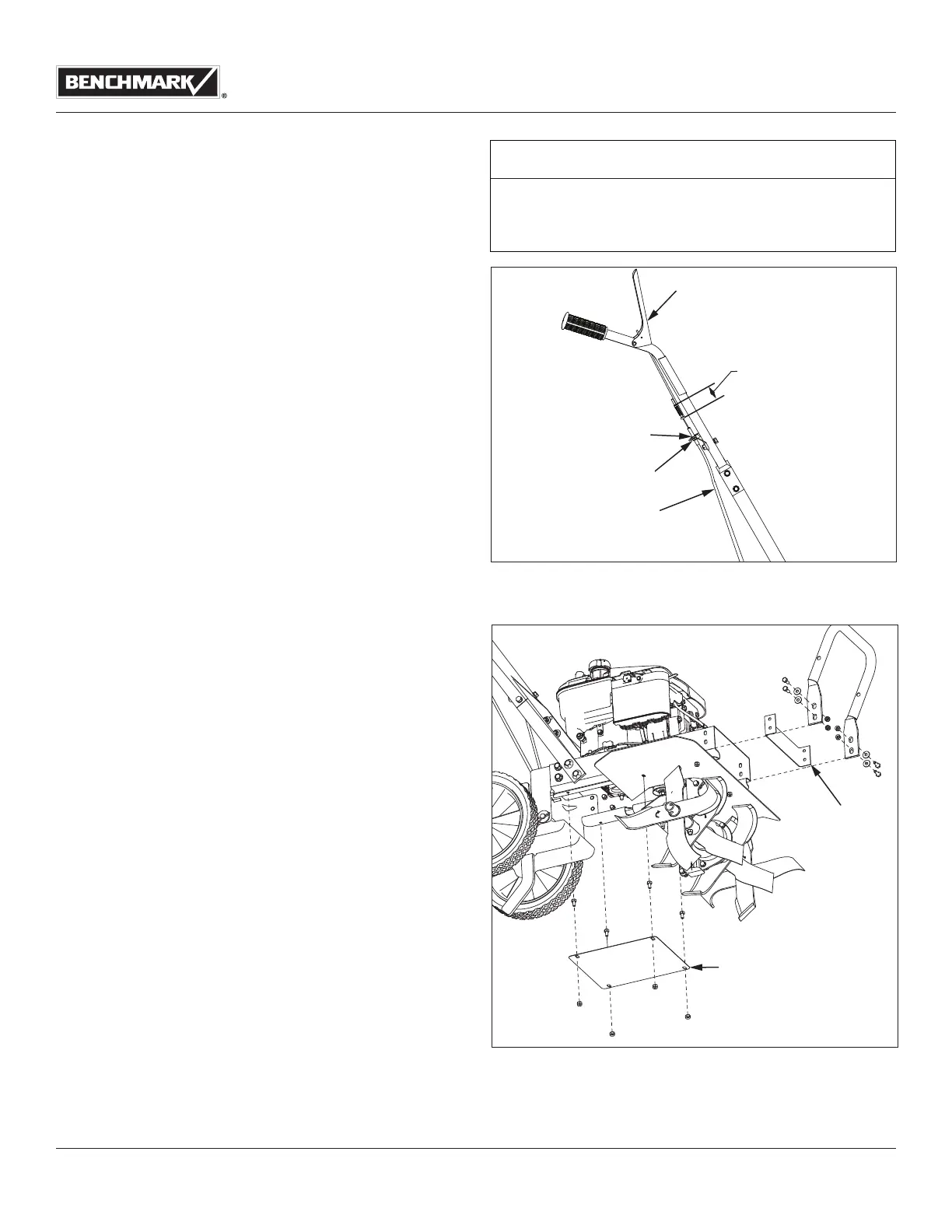 BENCHMARK®