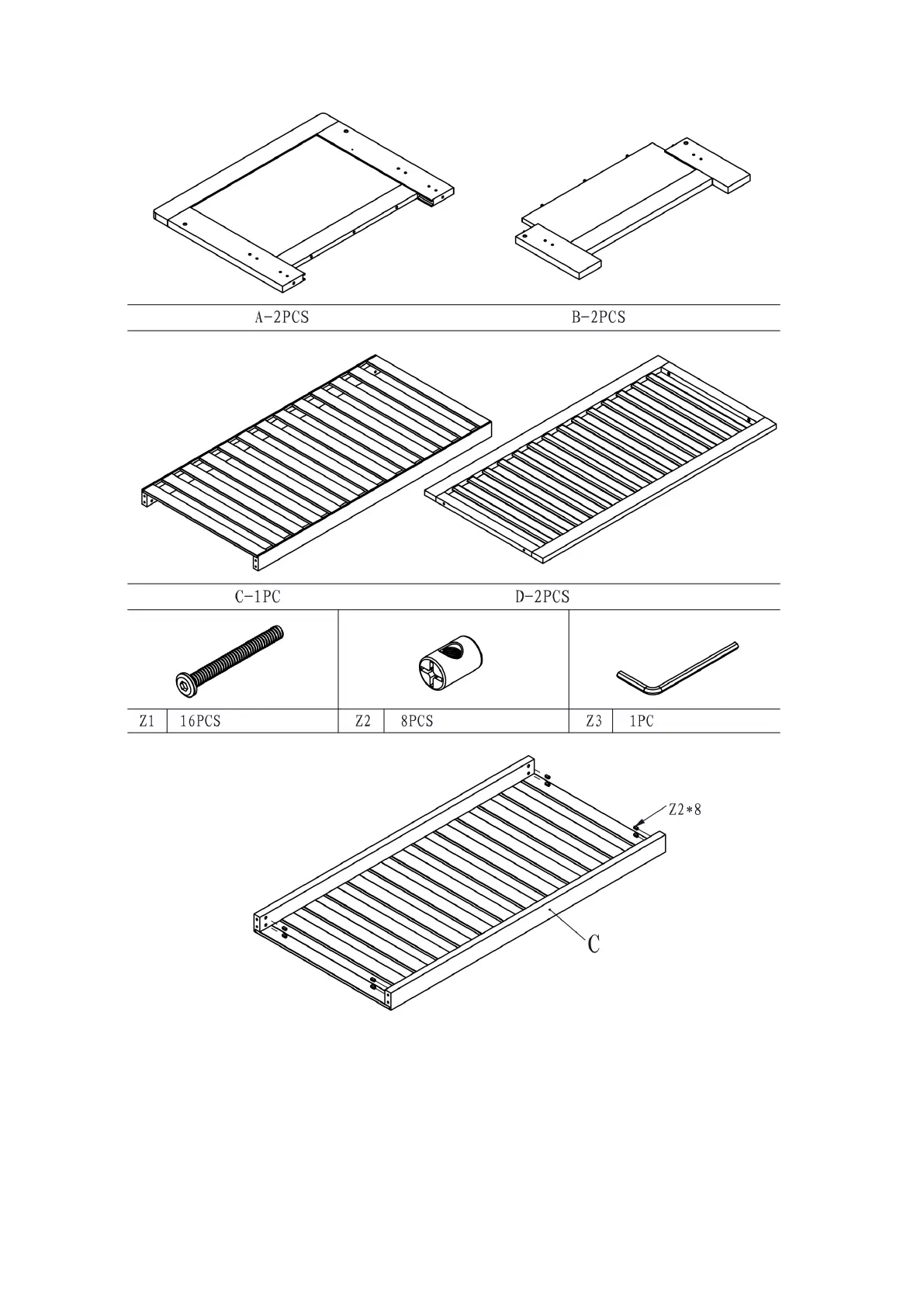 A-2PCS

B-2PCS

C-1PC

D-2PCS

| Z1 | 16PCS | Z2 | 8PCS | Z3 | 1PC |
|---|---|---|---|---|---|

Z2*8

C