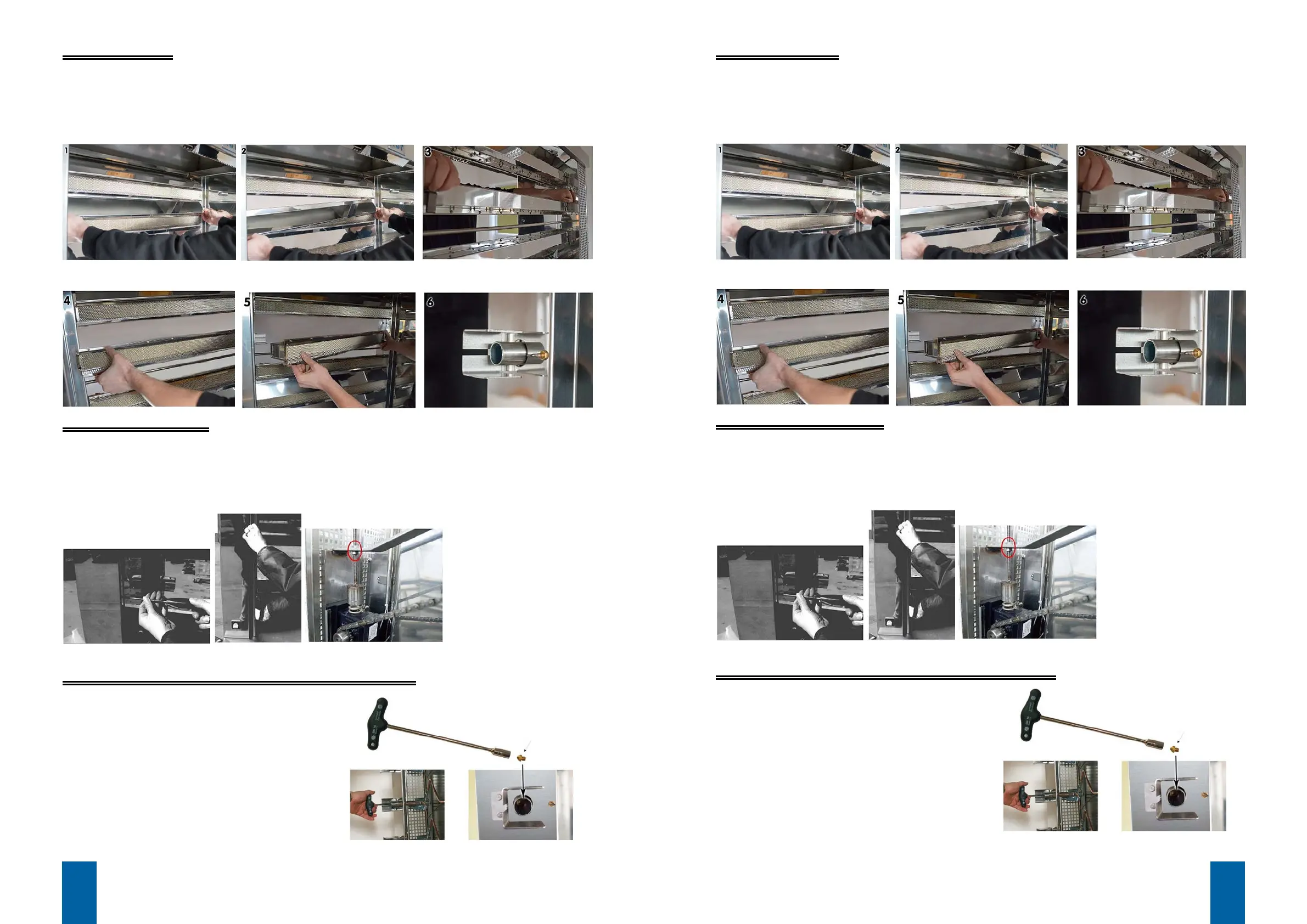 1
2
3
4
5
6

1
2
3
4
5
6