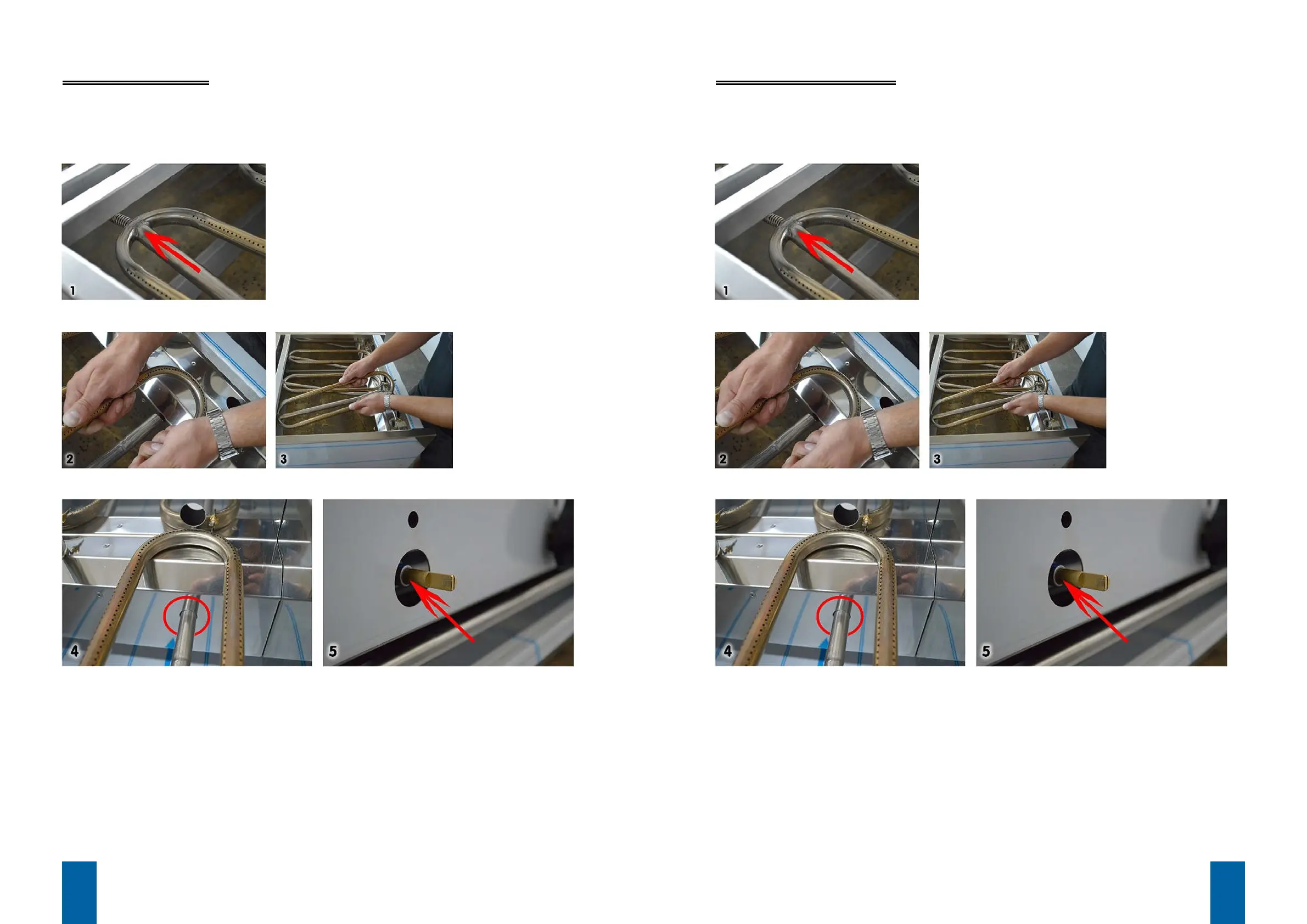 1

2

3

4

5

1

2

3

4

5