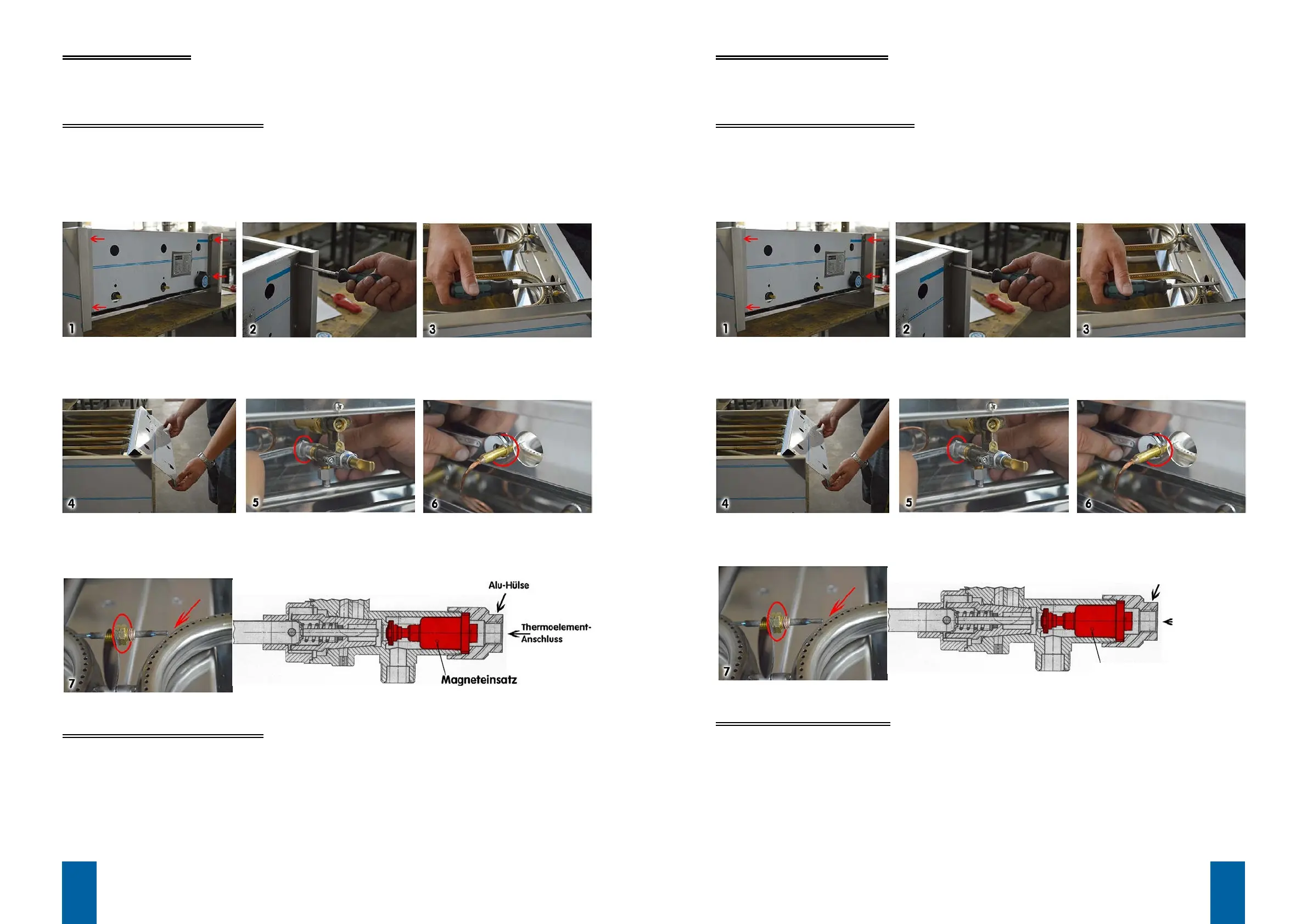 1 2 3

4 5 6

7

Alu-Hülse

Thermoelement-Anschluss

Magneteinsatz

1 2 3

4 5 6

7