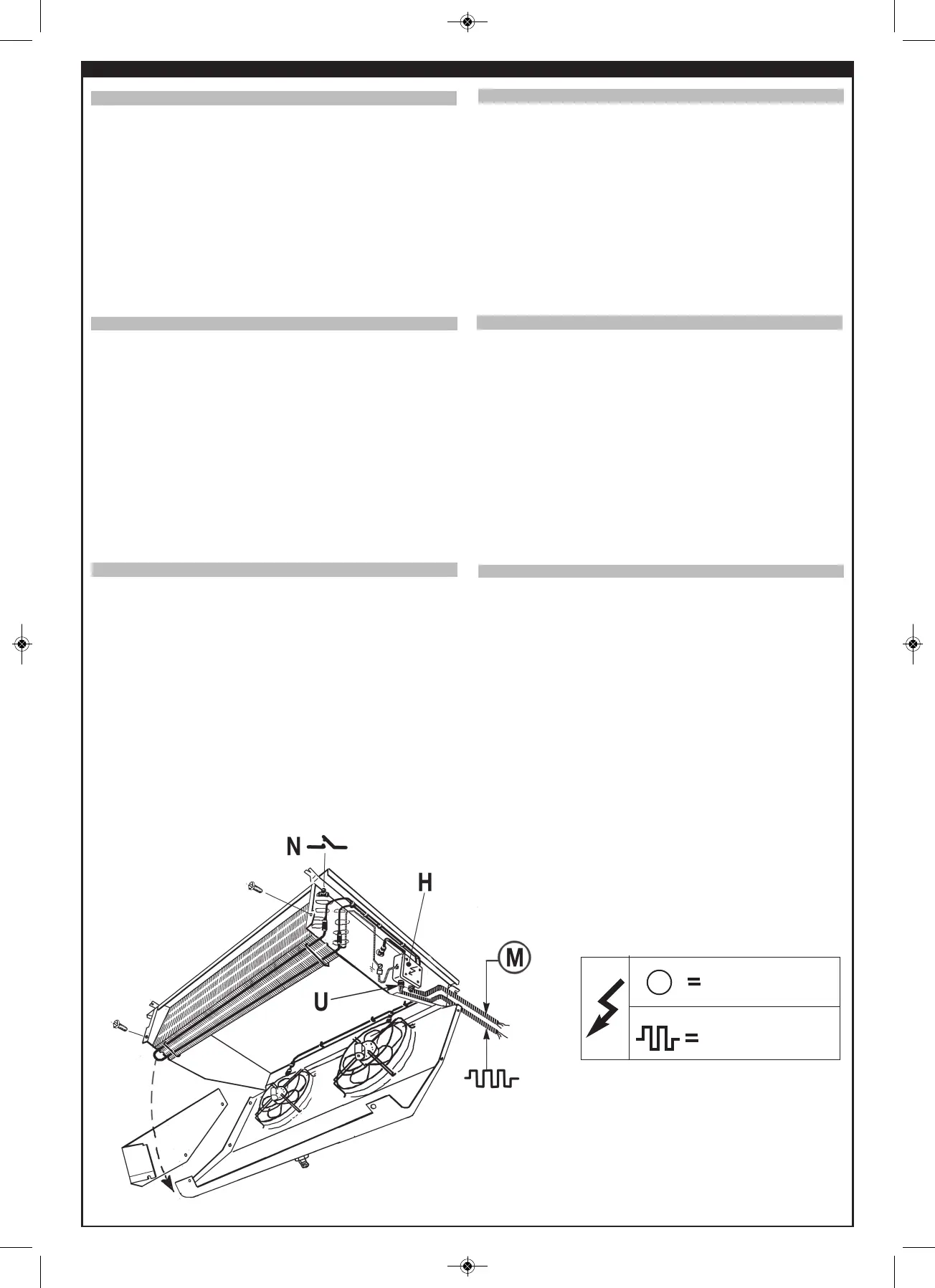 N

H

M

U

=

=