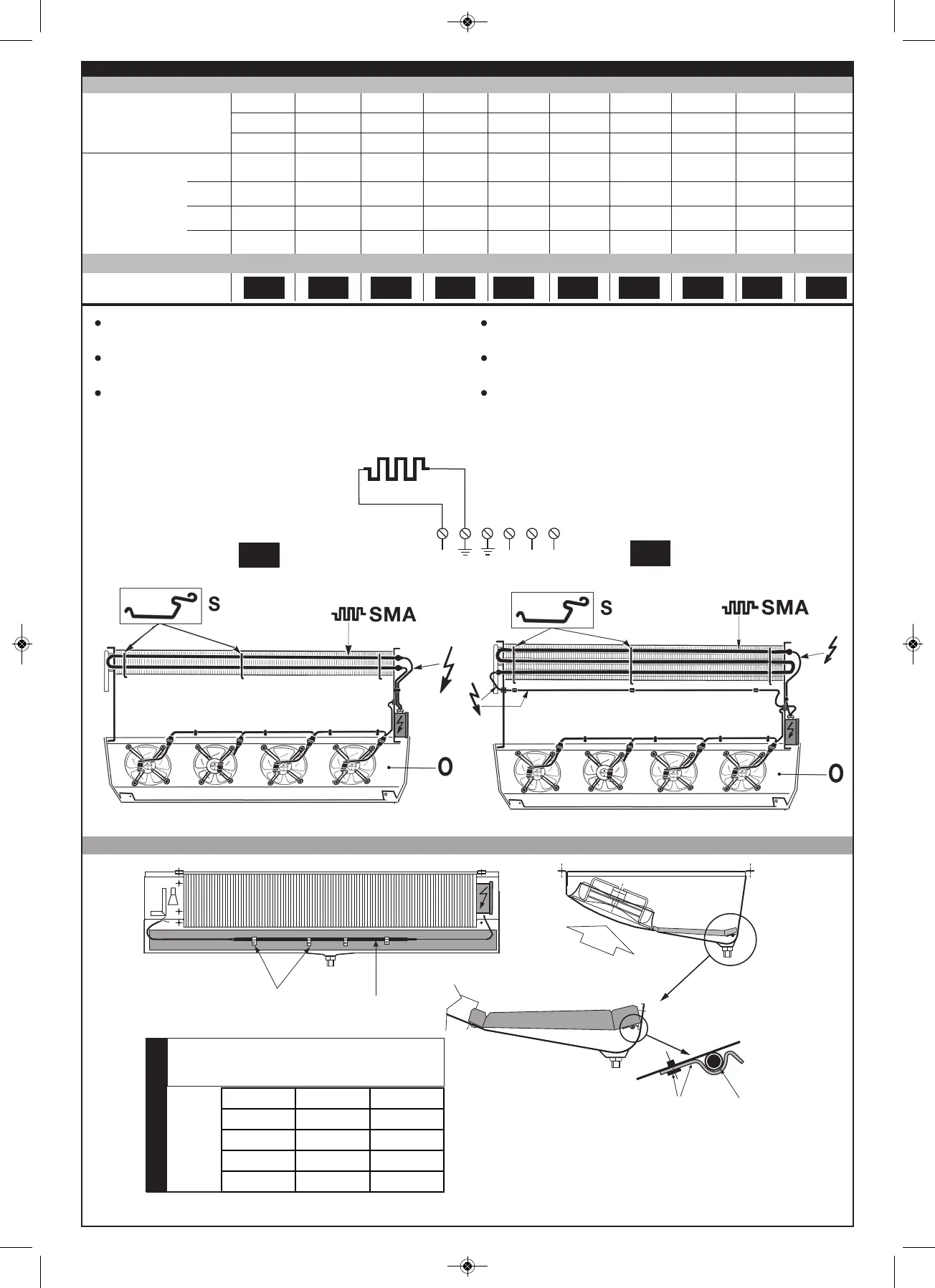 S

SMA

O

S

SMA

O