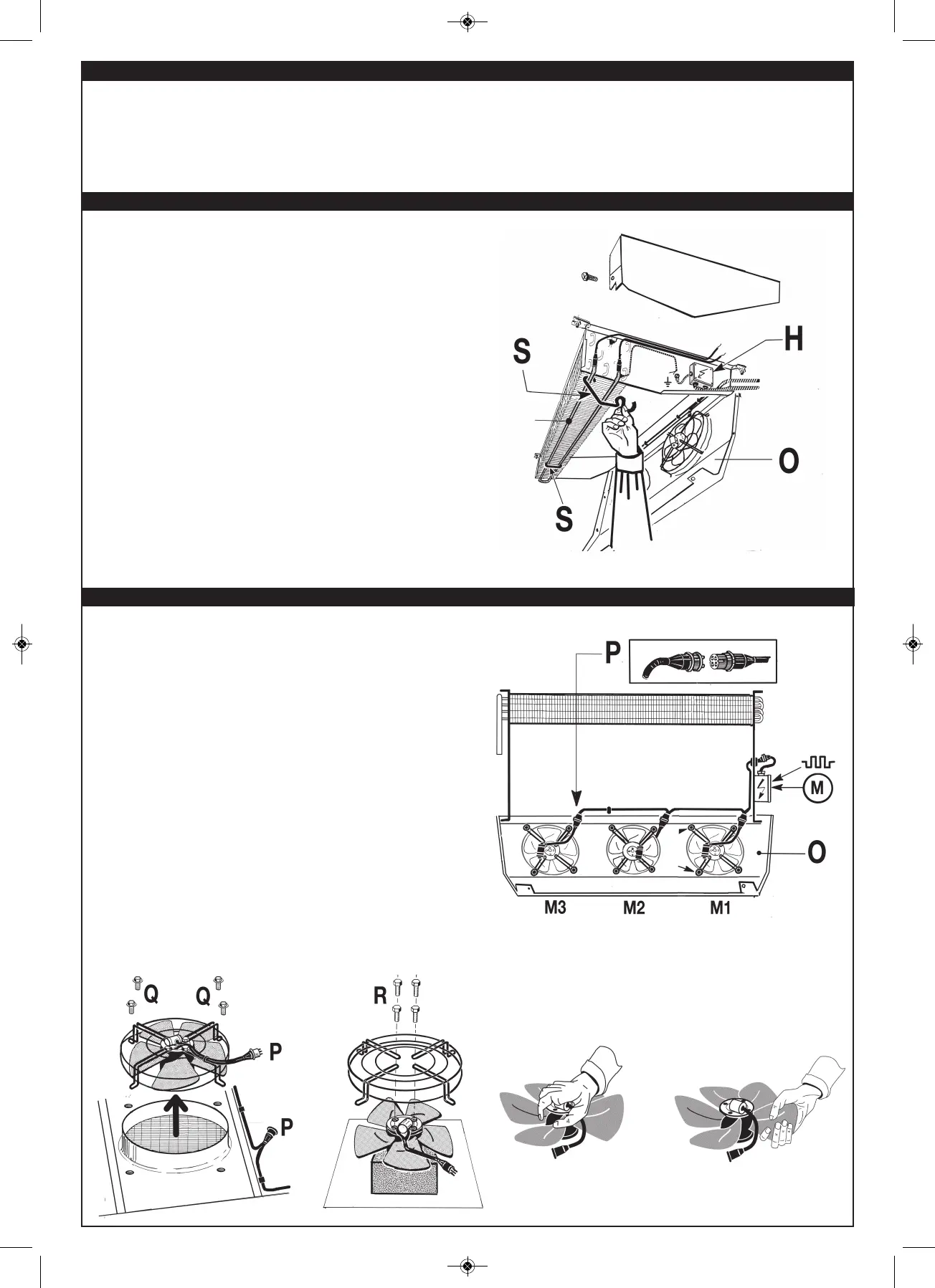 S

H

O

S

P

M

O

M3 M2 M1

Q Q

P

P

R