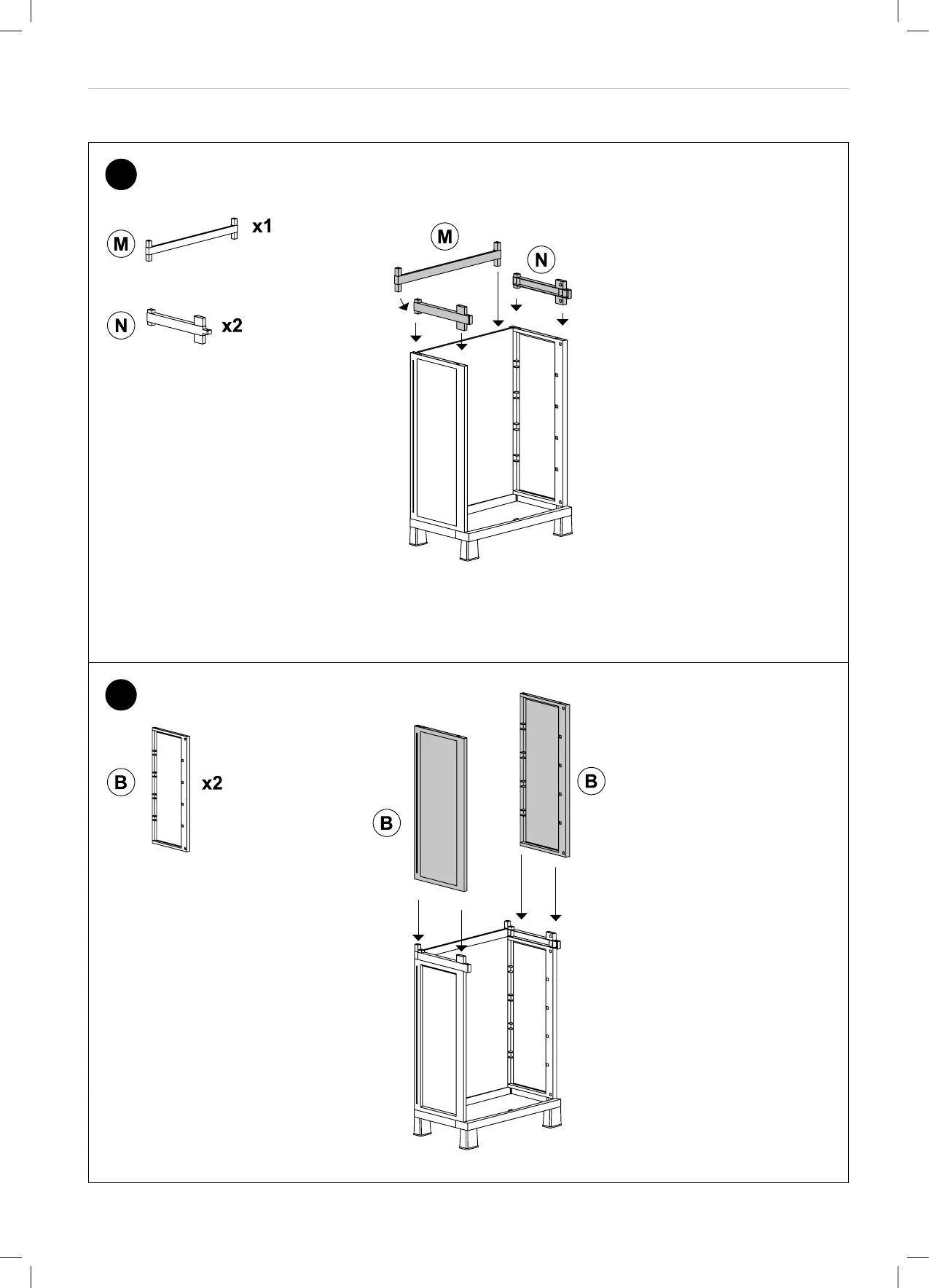 M x1

N x2

M

N

B x2

B

B