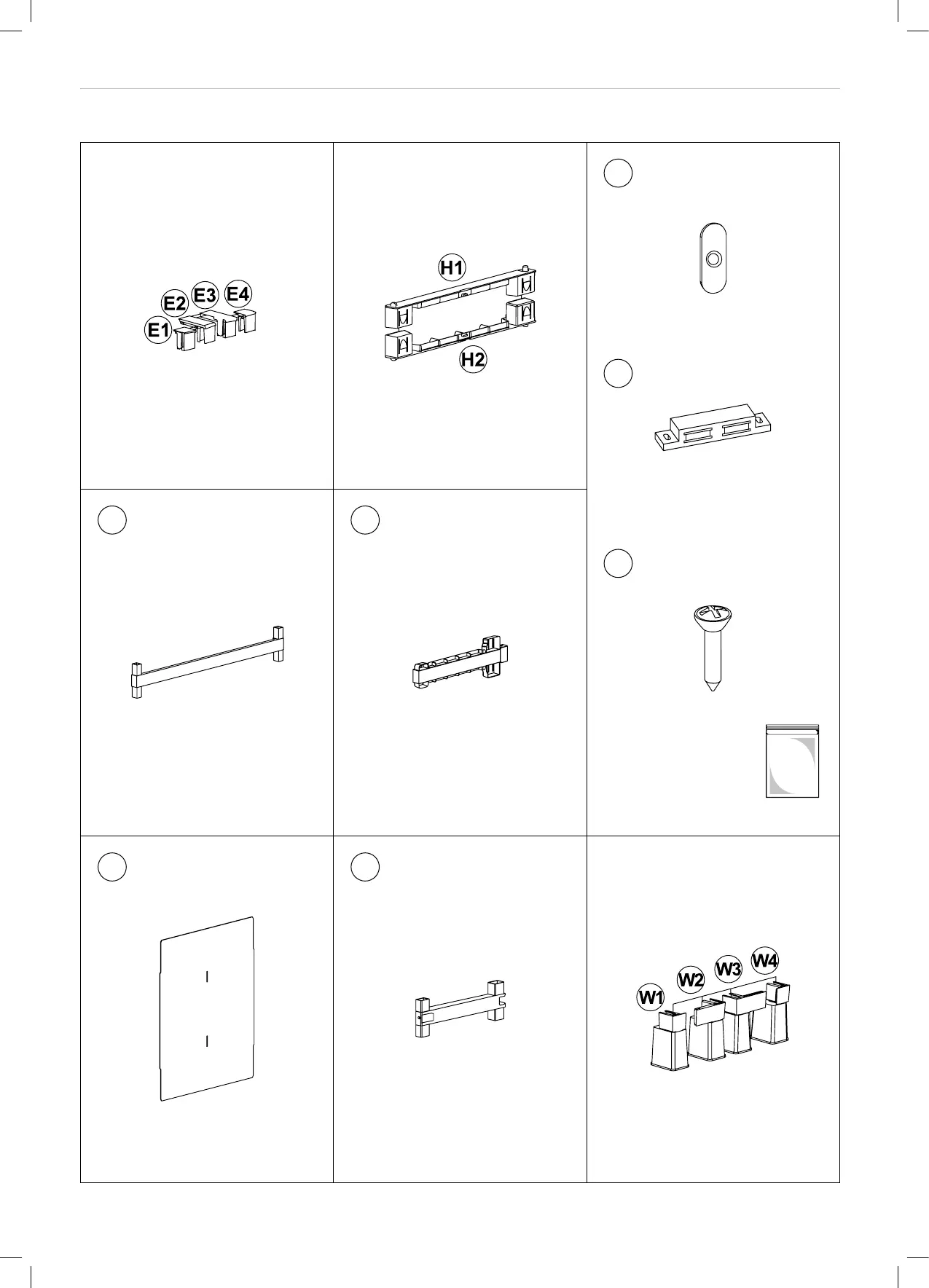 E1
E2
E3
E4

H1
H2

W1
W2
W3
W4